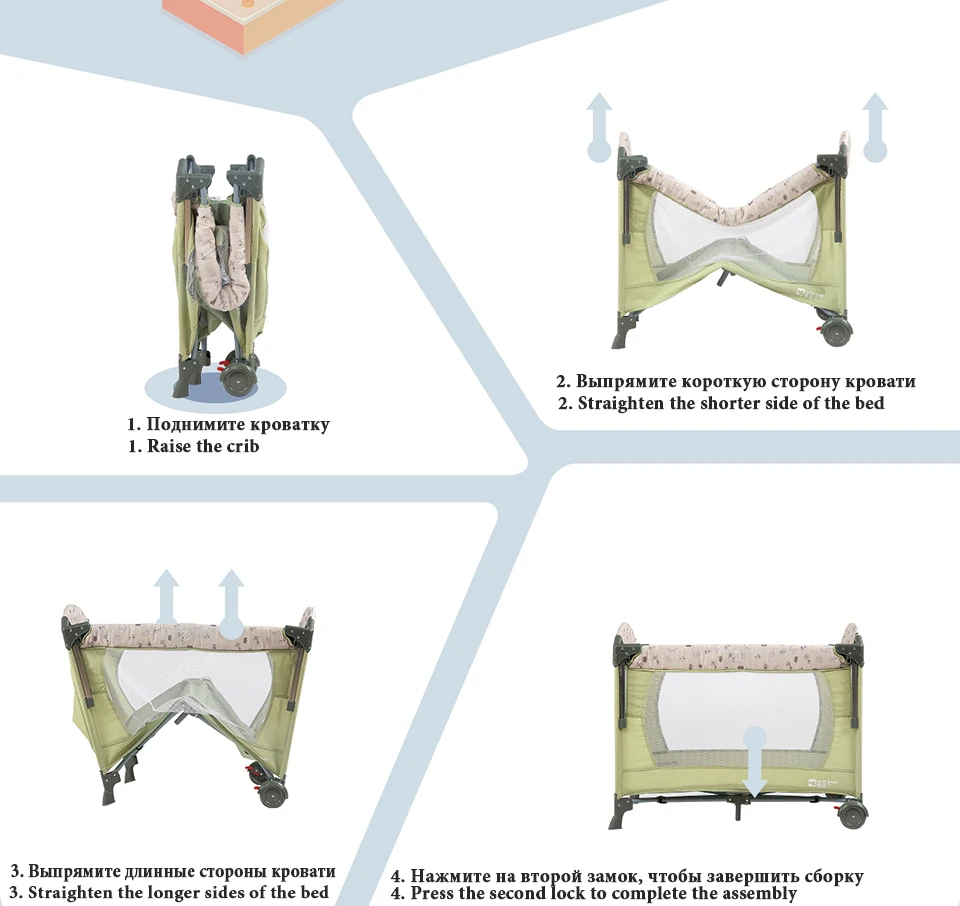 1. Поднимите кроватку
1. Raise the crib

2. Выпрямите короткую сторону кровати
2. Straighten the shorter side of the bed

3. Выпрямите длинные стороны кровати
3. Straighten the longer sides of the bed

4. Нажмите на второй замок, чтобы завершить сборку
4. Press the second lock to complete the assembly