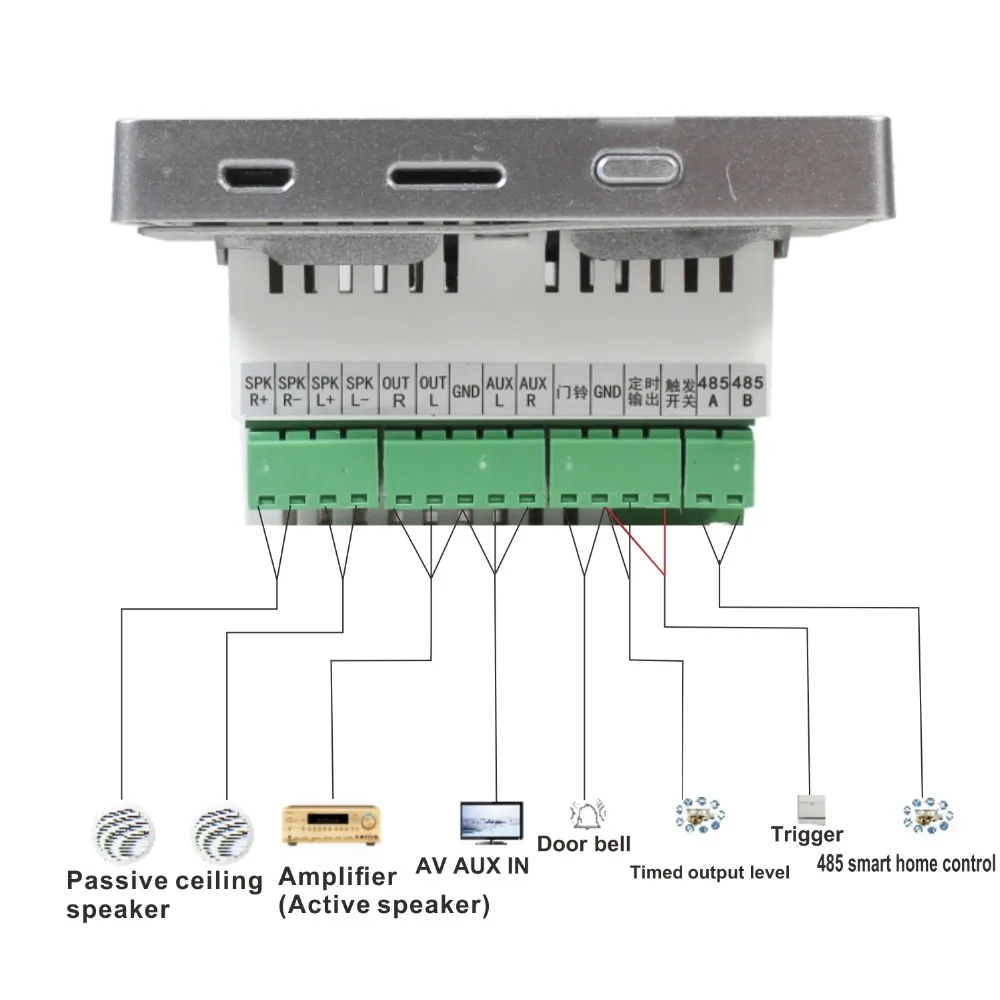 SPK R+
SPK R-
SPK L+
SPK L-
OUT R
OUT L
GND
AUX L
AUX R
门铃
GND
定时输出
触发开关
485 A
485 B

Passive ceiling speaker

Amplifier (Active speaker)

AV AUX IN

Door bell

Timed output level

Trigger

485 smart home control