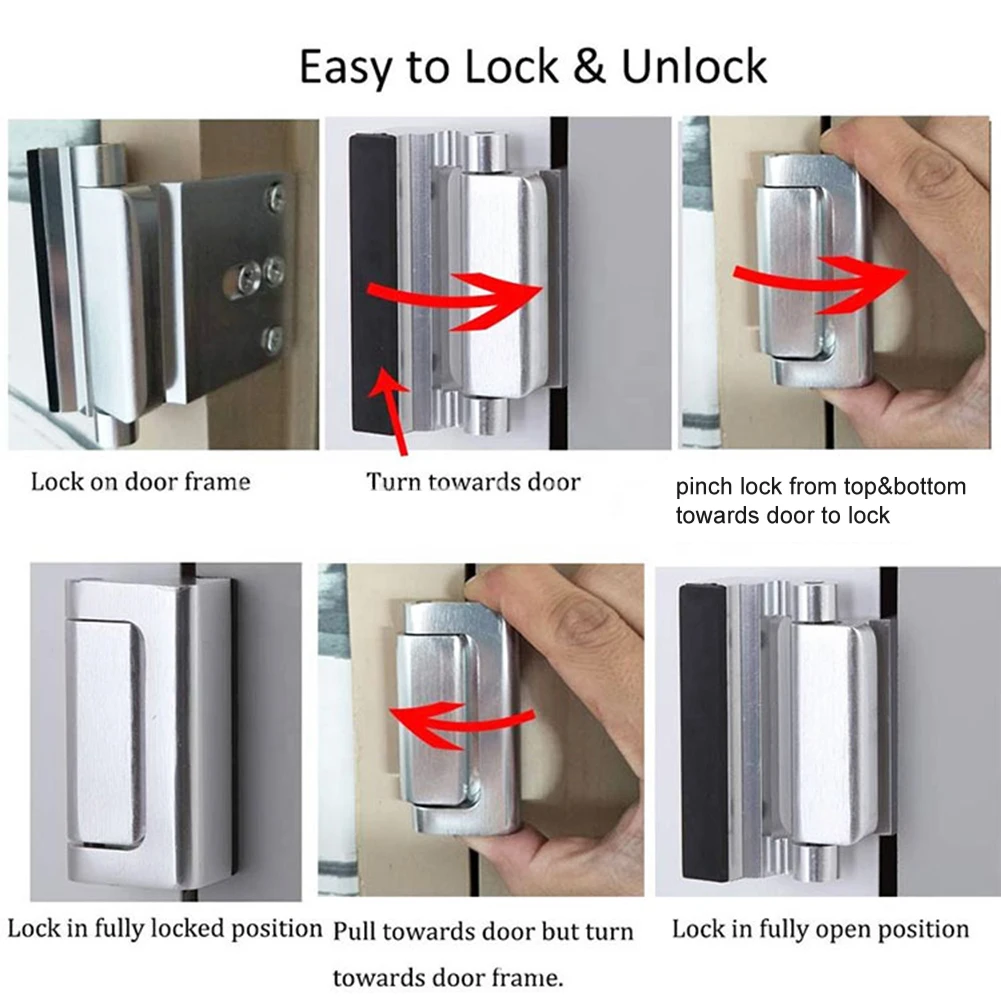 Easy to Lock & Unlock

Lock on door frame

Turn towards door

pinch lock from top&bottom towards door to lock

Lock in fully locked position

Pull towards door but turn towards door frame.

Lock in fully open position