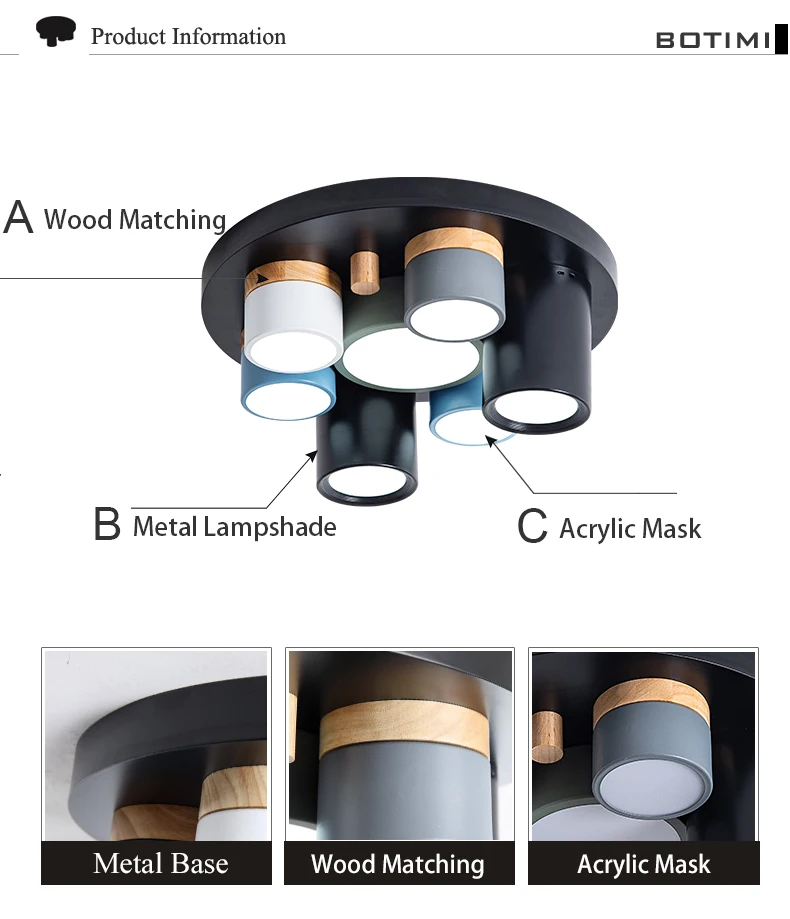 Product Information

BOTIMI

A Wood Matching

B Metal Lampshade

C Acrylic Mask

Metal Base

Wood Matching

Acrylic Mask