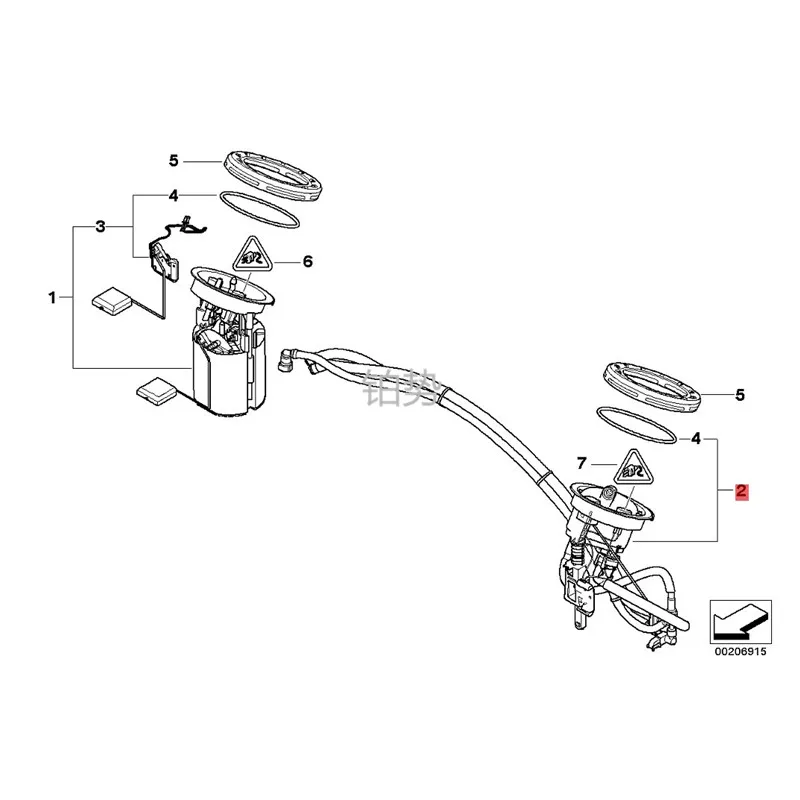 5
4
3
6
1
铂势
5
4
7
2
00206915