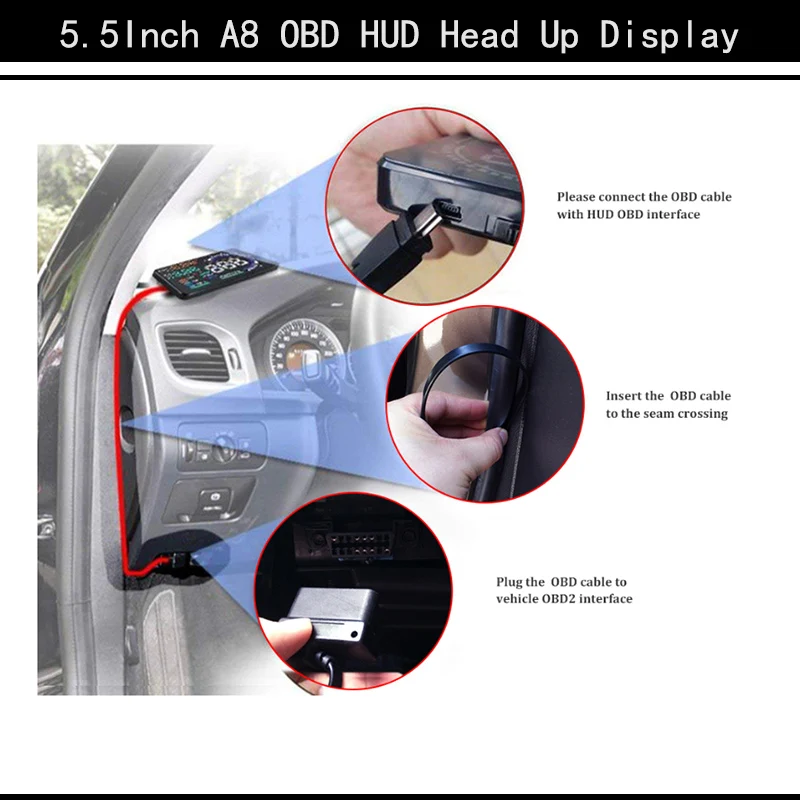 5.5Inch A8 OBD HUD Head Up Display

Please connect the OBD cable with HUD OBD interface

Insert the OBD cable to the seam crossing

Plug the OBD cable to vehicle OBD2 interface