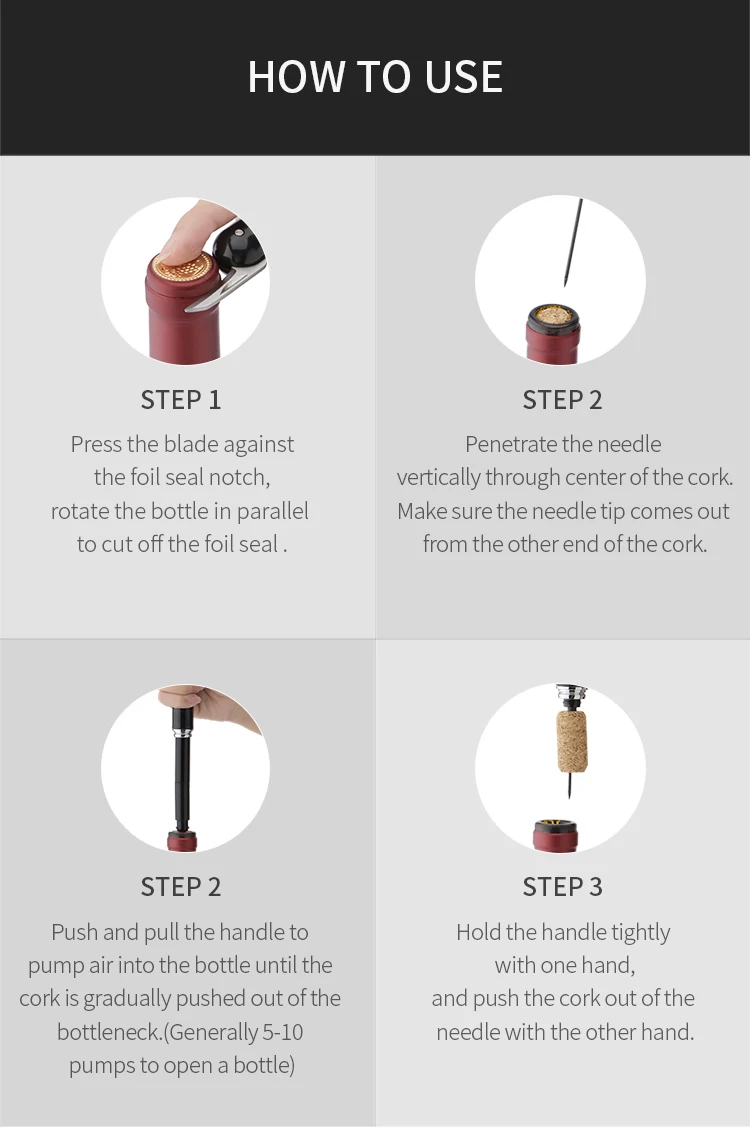 HOW TO USE

STEP 1

Press the blade against the foil seal notch, rotate the bottle in parallel to cut off the foil seal .

STEP 2

Penetrate the needle vertically through center of the cork. Make sure the needle tip comes out from the other end of the cork.

STEP 2

Push and pull the handle to pump air into the bottle until the cork is gradually pushed out of the bottleneck.(Generally 5-10 pumps to open a bottle)

STEP 3

Hold the handle tightly with one hand, and push the cork out of the needle with the other hand.