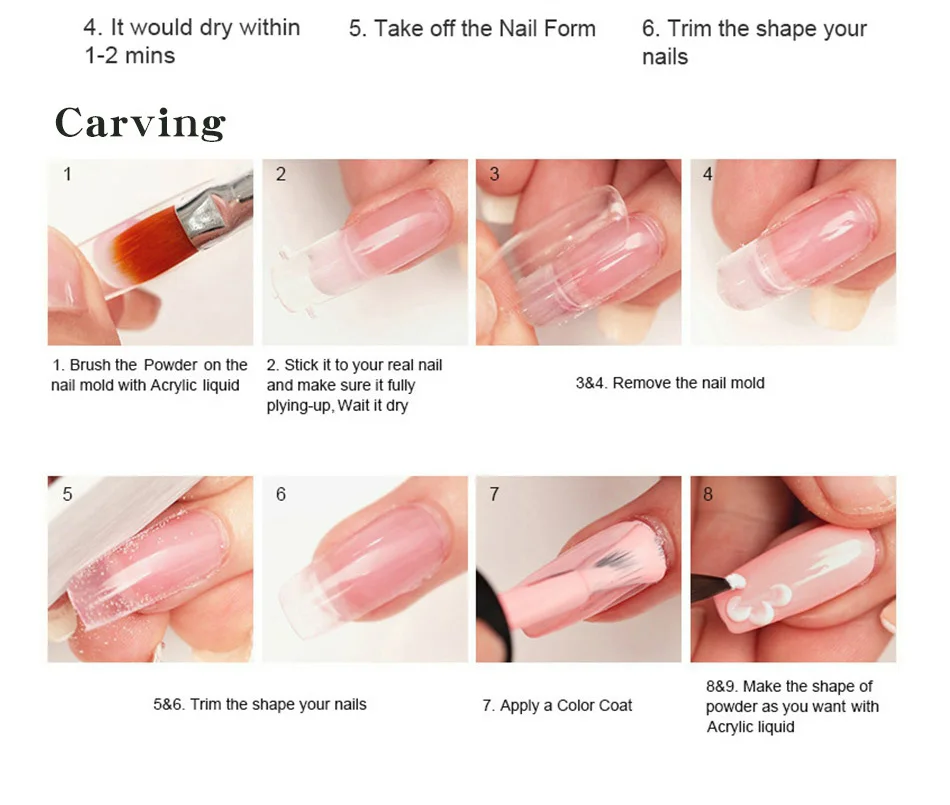 4. It would dry within 1-2 mins

5. Take off the Nail Form

6. Trim the shape your nails

Carving

1

2

3

4

1. Brush the Powder on the nail mold with Acrylic liquid

2. Stick it to your real nail and make sure it fully plying-up, Wait it dry

3&4. Remove the nail mold

5

6

7

8

5&6. Trim the shape your nails

7. Apply a Color Coat

8&9. Make the shape of powder as you want with Acrylic liquid