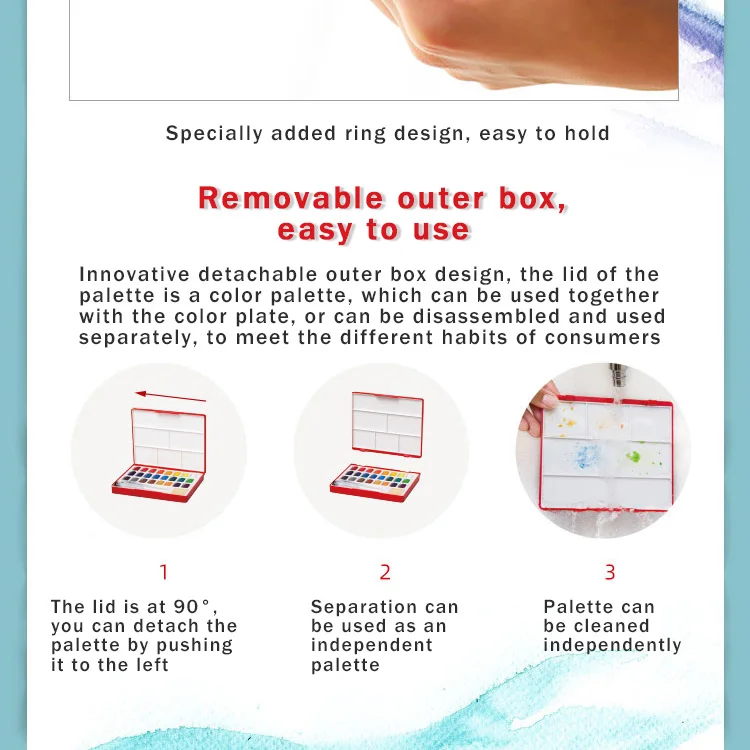 Specially added ring design, easy to hold

Removable outer box, easy to use

Innovative detachable outer box design, the lid of the palette is a color palette, which can be used together with the color plate, or can be disassembled and used separately, to meet the different habits of consumers

1

The lid is at 90°, you can detach the palette by pushing it to the left

2

Separation can be used as an independent palette

3

Palette can be cleaned independently