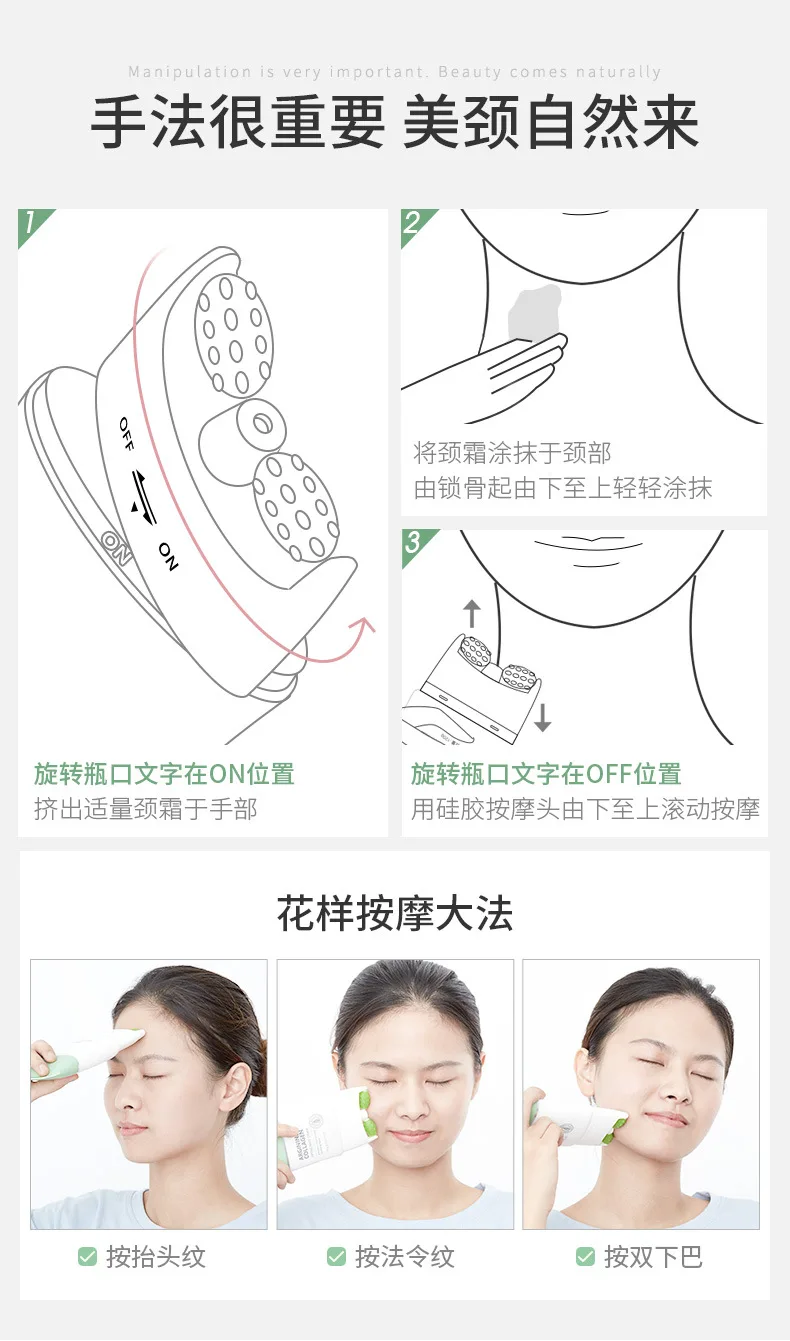 Manipulation is very important. Beauty comes naturally

手法很重要 美颈自然来

1

OFF

ON

ON

旋转瓶口文字在ON位置
挤出适量颈霜于手部

2

将颈霜涂抹于颈部
由锁骨起由下至上轻轻涂抹

3

旋转瓶口文字在OFF位置
用硅胶按摩头由下至上滚动按摩

花样按摩大法

按抬头纹

按法令纹

按双下巴