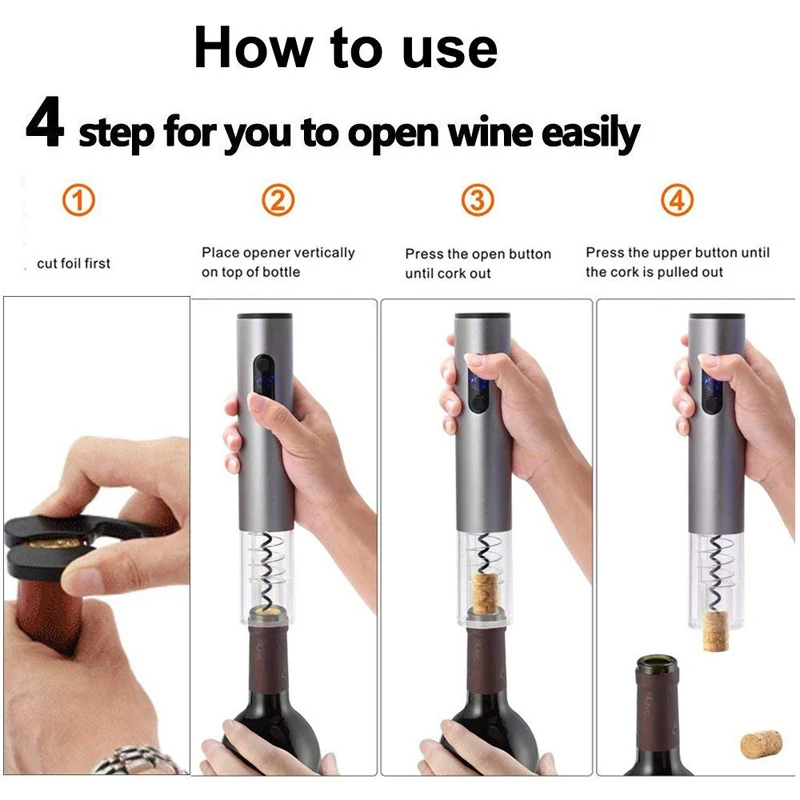 How to use

4 step for you to open wine easily

①

cut foil first

②

Place opener vertically on top of bottle

③

Press the open button until cork out

④

Press the upper button until the cork is pulled out