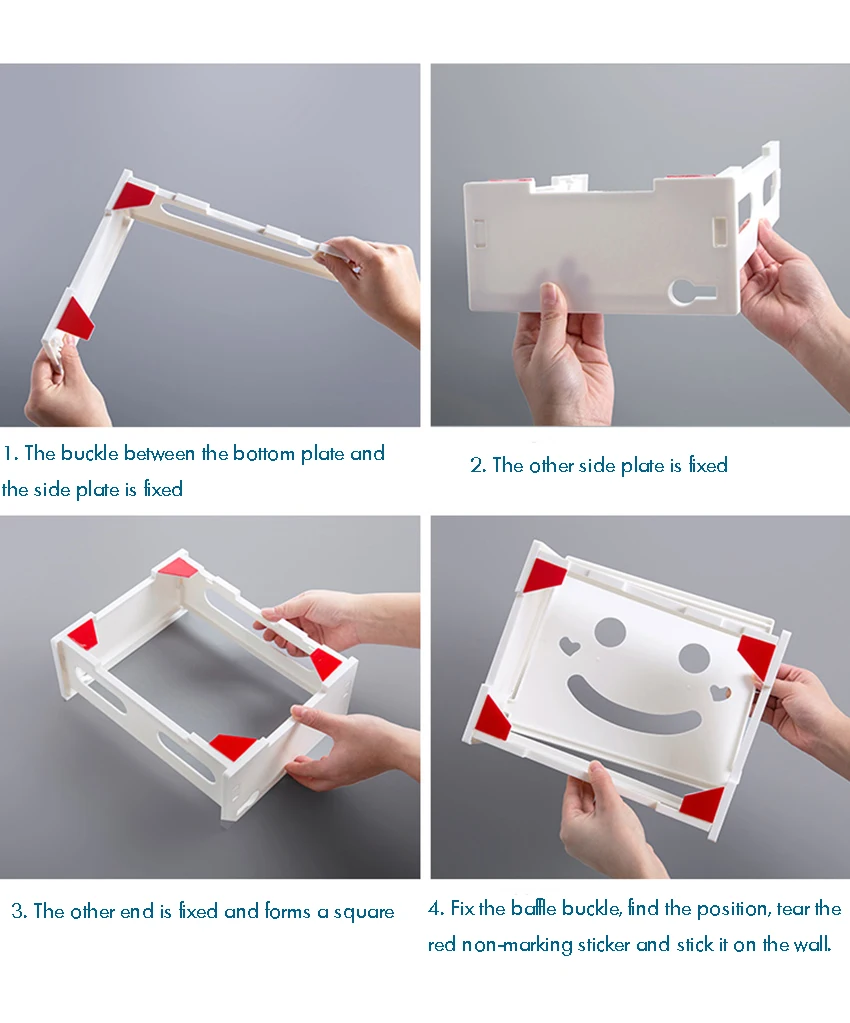 1. The buckle between the bottom plate and the side plate is fixed

2. The other side plate is fixed

3. The other end is fixed and forms a square

4. Fix the baffle buckle, find the position, tear the red non-marking sticker and stick it on the wall.