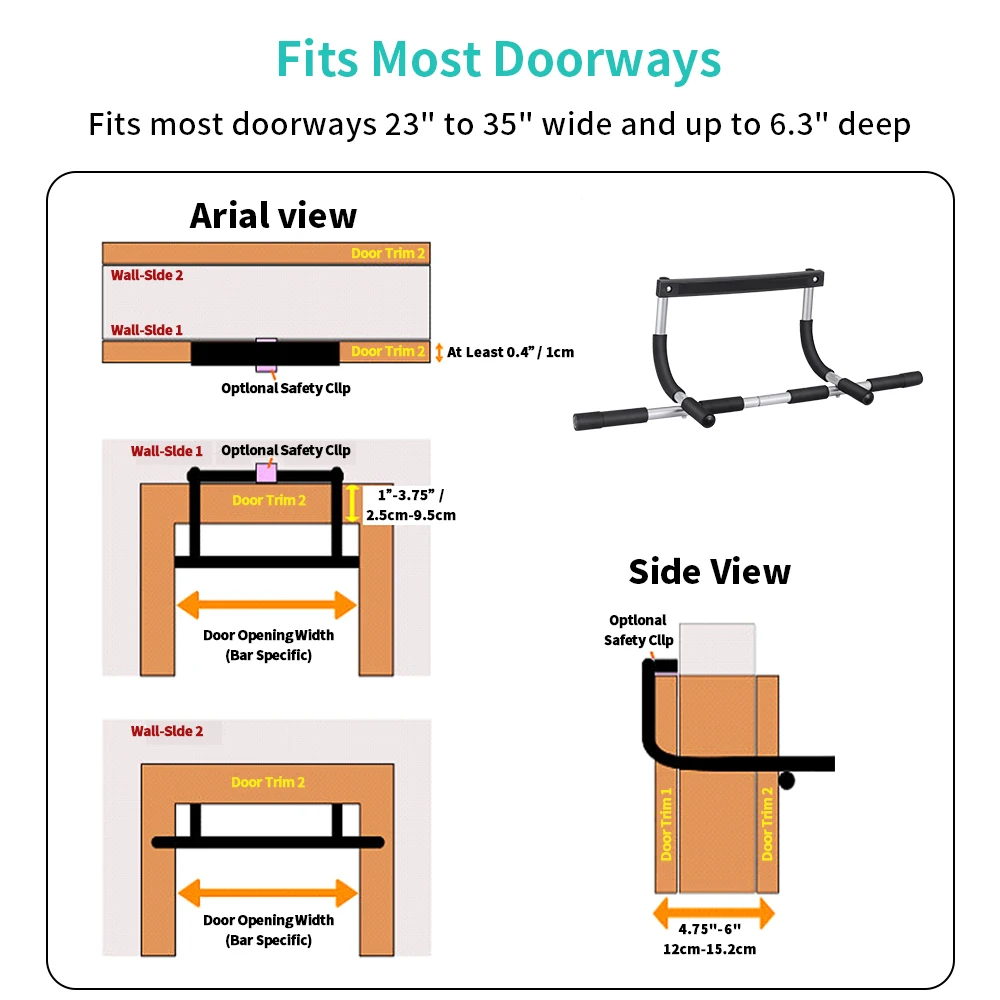 Fits Most Doorways

Fits most doorways 23" to 35" wide and up to 6.3" deep

Arial view

Door Trim 2

Wall-Side 2

Wall-Side 1

Door Trim 2

At Least 0.4" / 1cm

Optional Safety Clip

Wall-Side 1

Optional Safety Clip

Door Trim 2

1"-3.75" / 2.5cm-9.5cm

Door Opening Width (Bar Specific)

Wall-Side 2

Door Trim 2

Door Opening Width (Bar Specific)

Side View

Optional Safety Clip

Door Trim 1

Door Trim 2

4.75"-6" 12cm-15.2cm