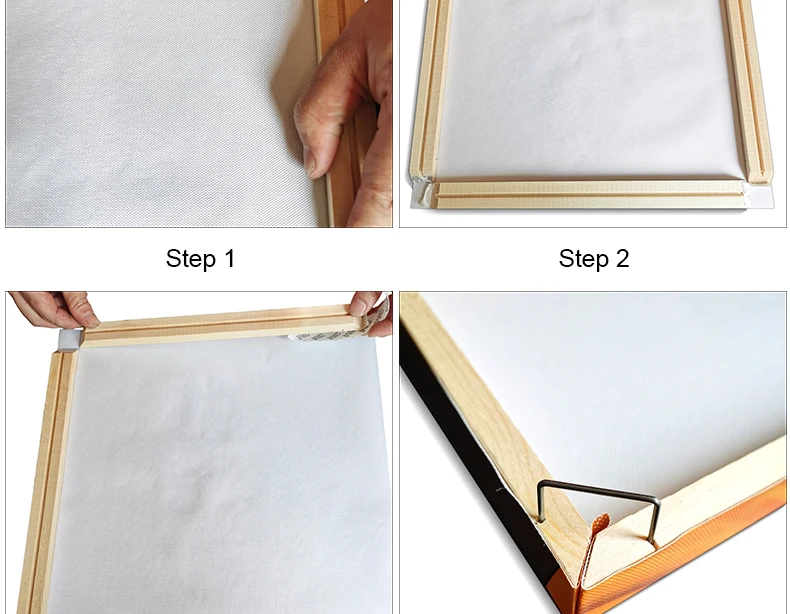 Step 1

Step 2