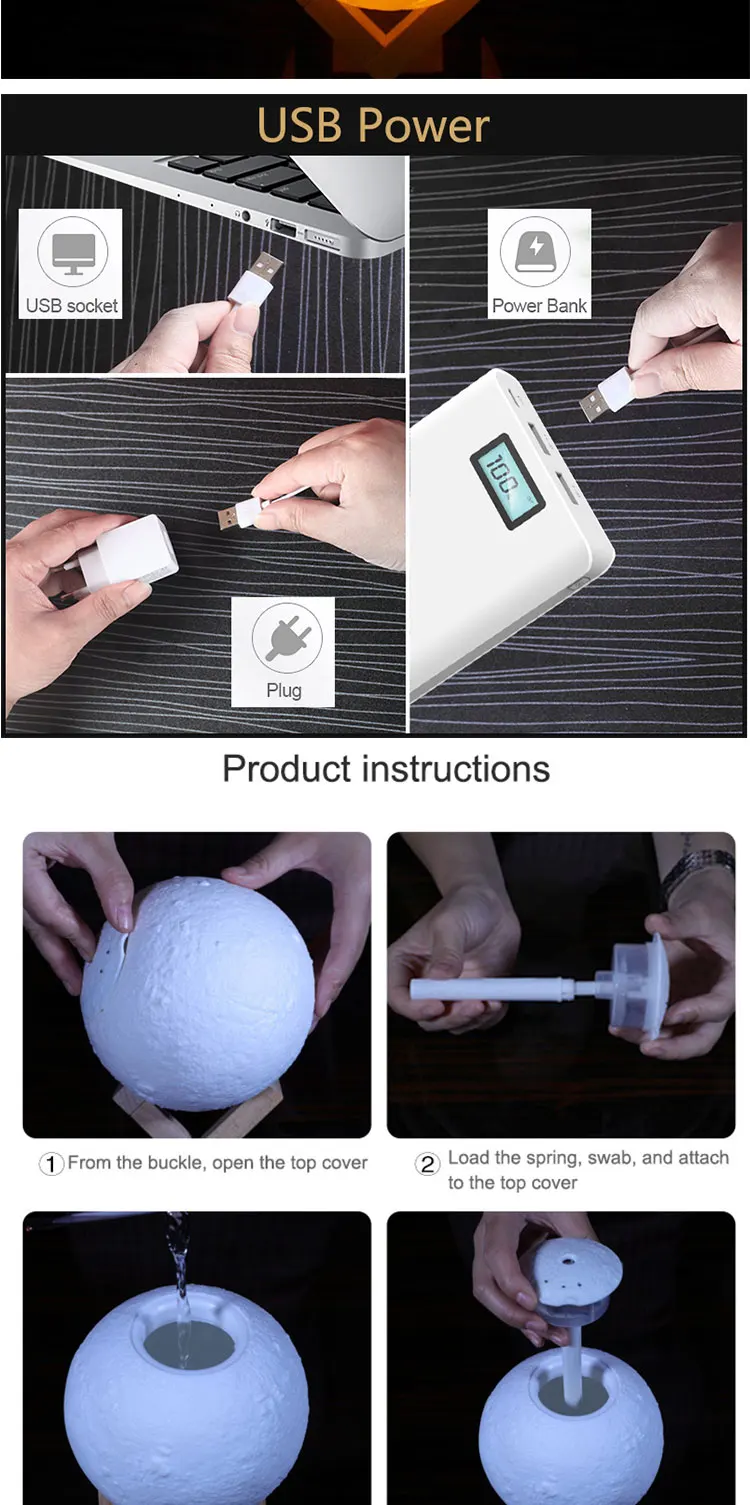 USB Power

USB socket

Power Bank

100

Plug

Product instructions

① From the buckle, open the top cover

② Load the spring, swab, and attach to the top cover