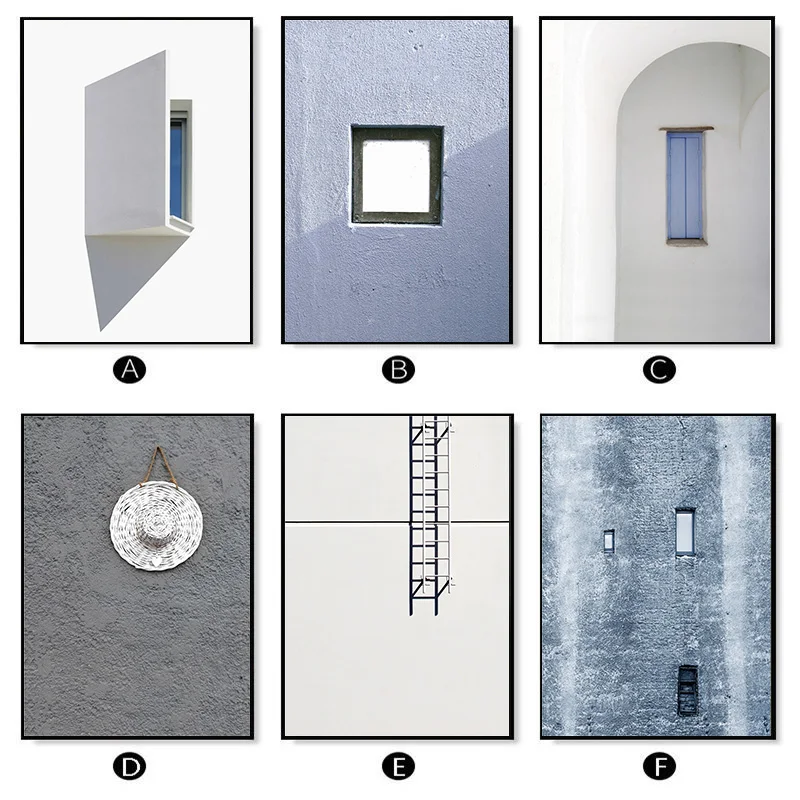 A

B

C

D

E

F