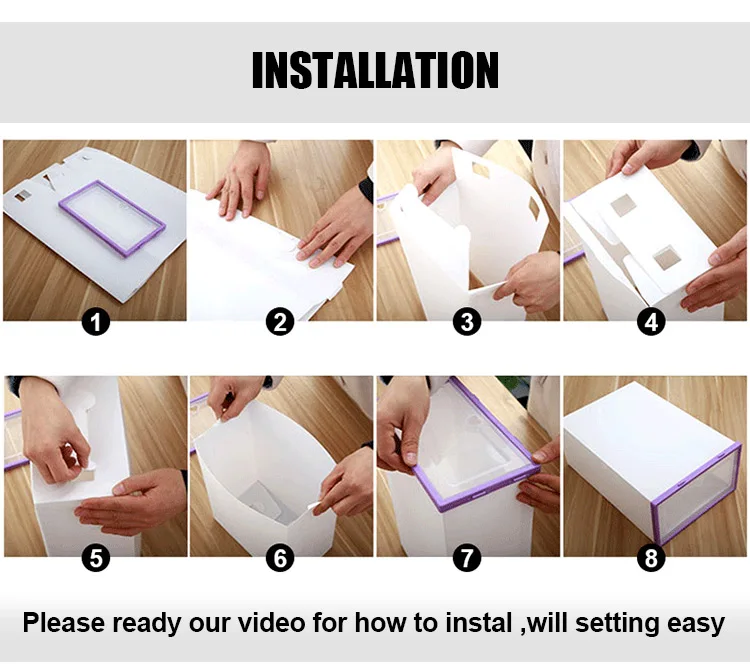 INSTALLATION

1

2

3

4

5

6

7

8

Please ready our video for how to instal ,will setting easy