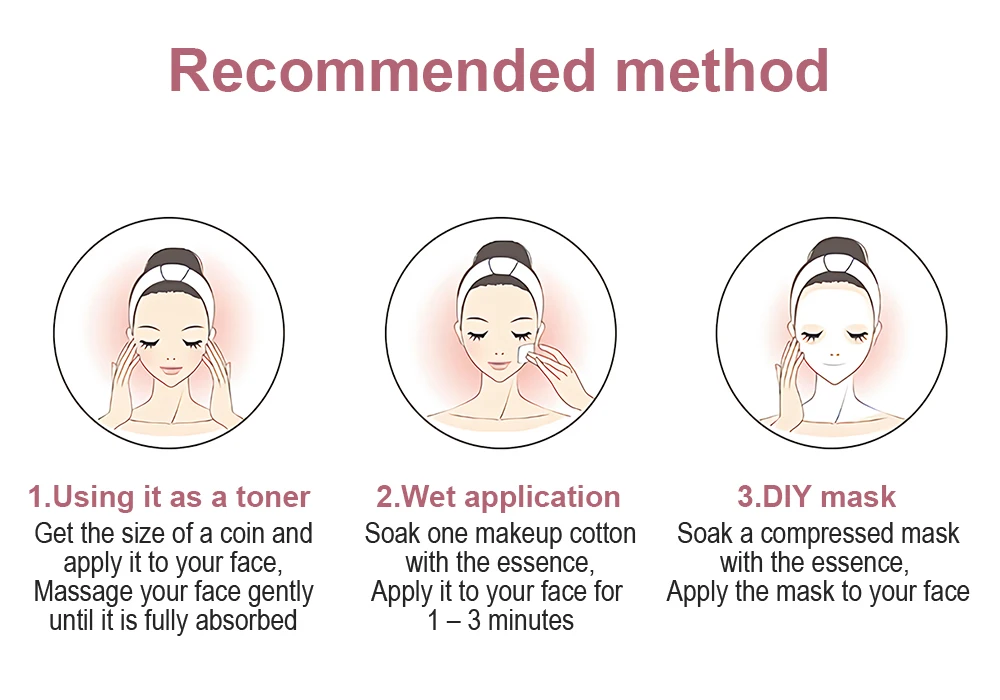 Recommended method

1.Using it as a toner
Get the size of a coin and apply it to your face, Massage your face gently until it is fully absorbed

2.Wet application
Soak one makeup cotton with the essence, Apply it to your face for 1 – 3 minutes

3.DIY mask
Soak a compressed mask with the essence, Apply the mask to your face