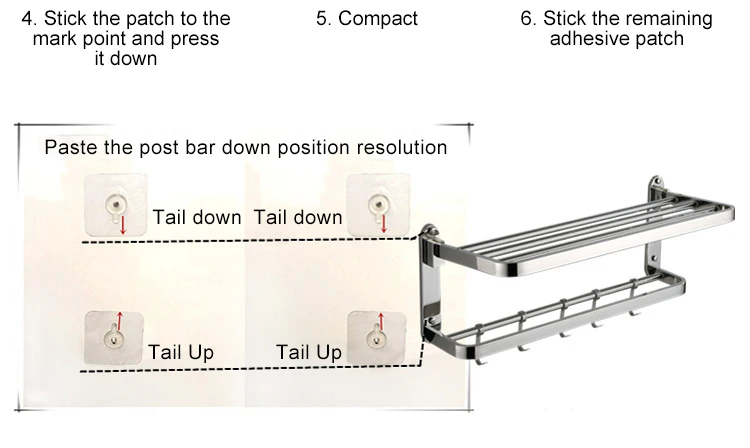 4. Stick the patch to the mark point and press it down

5. Compact

6. Stick the remaining adhesive patch

Paste the post bar down position resolution

Tail down Tail down

Tail Up Tail Up