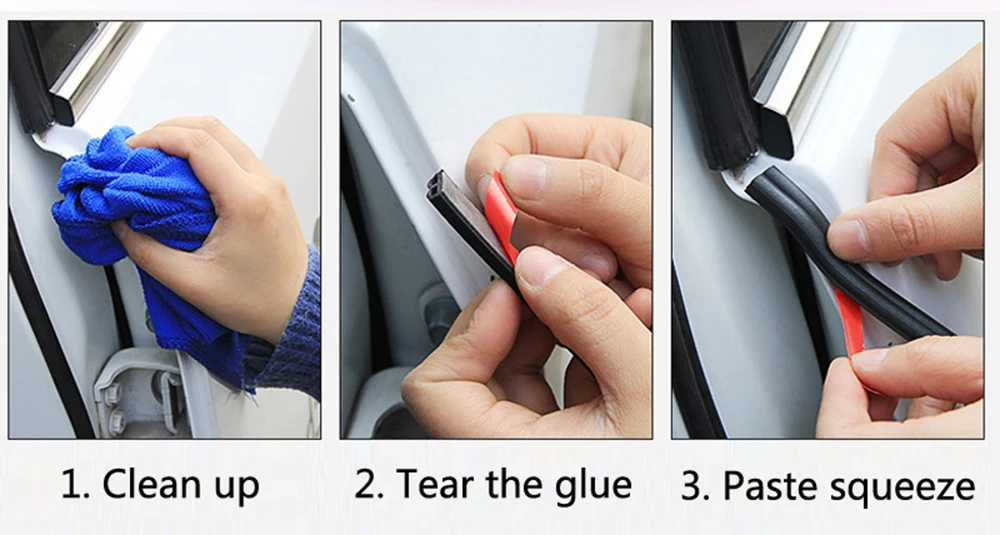 1. Clean up

2. Tear the glue

3. Paste squeeze