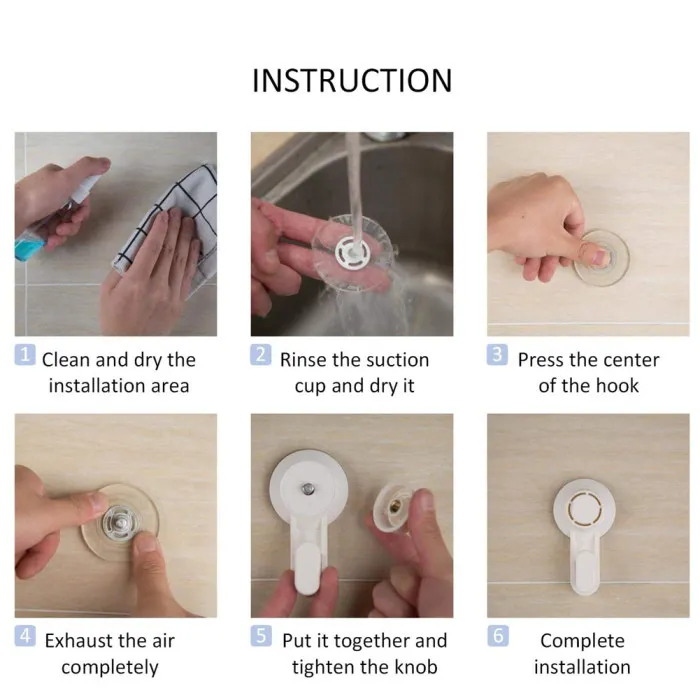 INSTRUCTION

1 Clean and dry the installation area

2 Rinse the suction cup and dry it

3 Press the center of the hook

4 Exhaust the air completely

5 Put it together and tighten the knob

6 Complete installation