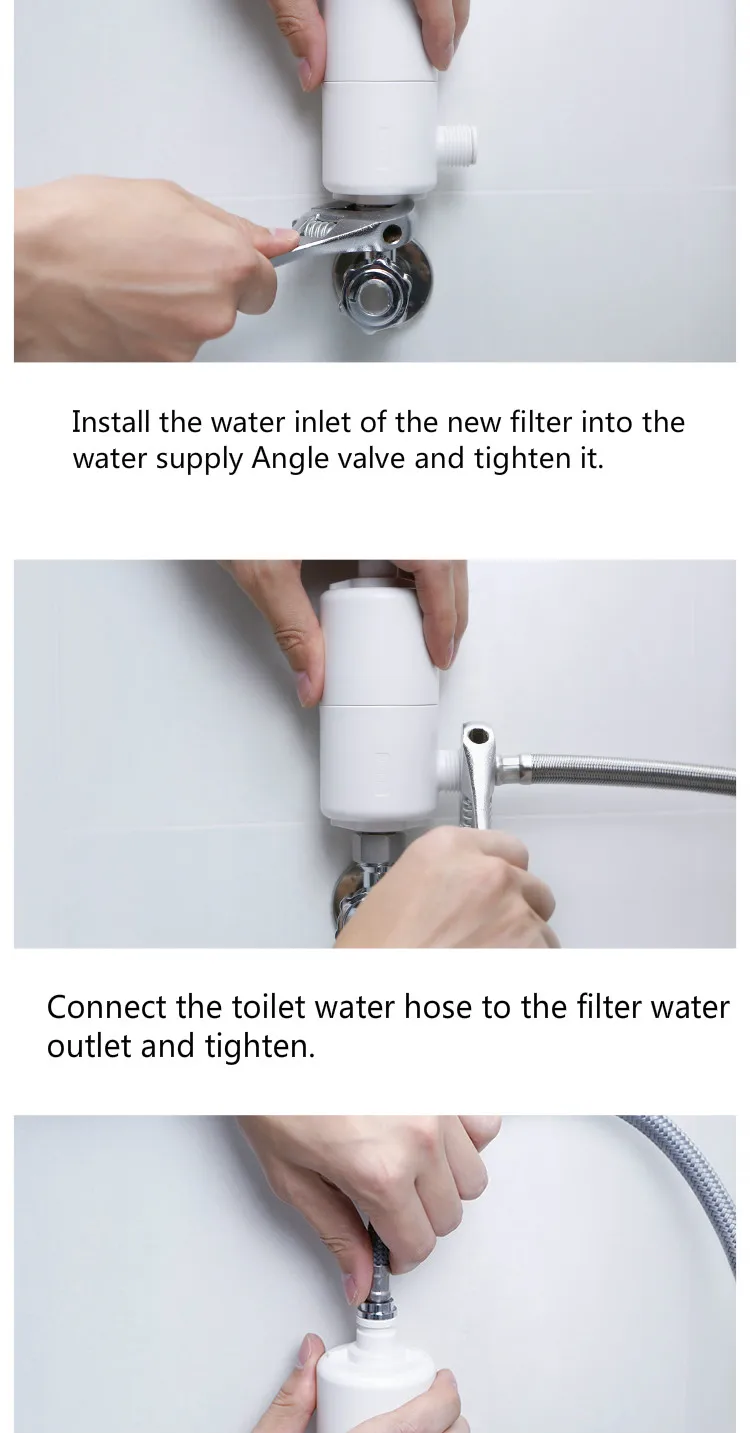 Install the water inlet of the new filter into the water supply Angle valve and tighten it.

Connect the toilet water hose to the filter water outlet and tighten.