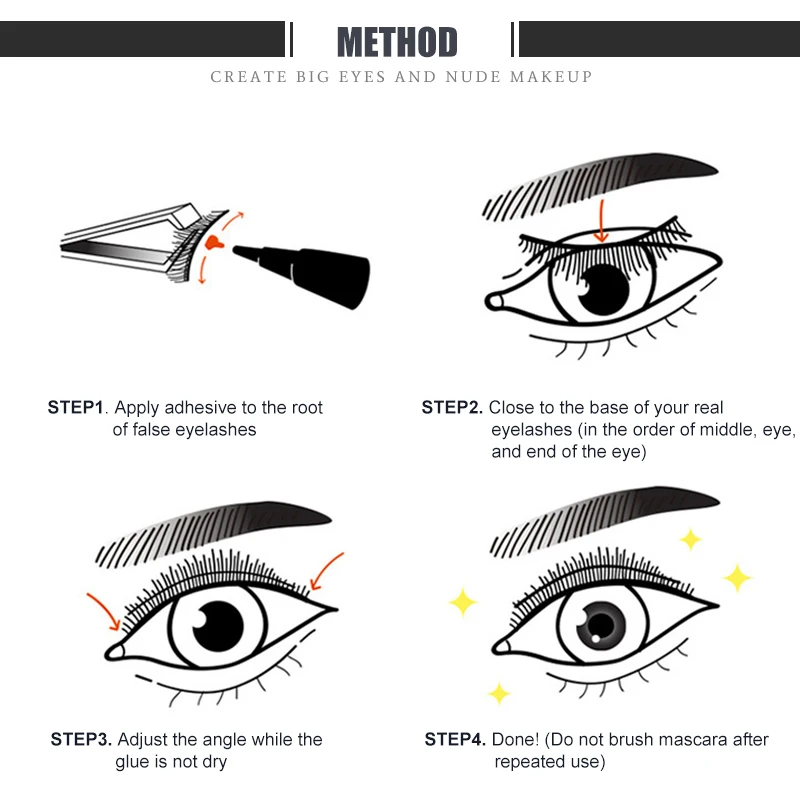 METHOD

CREATE BIG EYES AND NUDE MAKEUP

STEP1. Apply adhesive to the root of false eyelashes

STEP2. Close to the base of your real eyelashes (in the order of middle, eye, and end of the eye)

STEP3. Adjust the angle while the glue is not dry

STEP4. Done! (Do not brush mascara after repeated use)