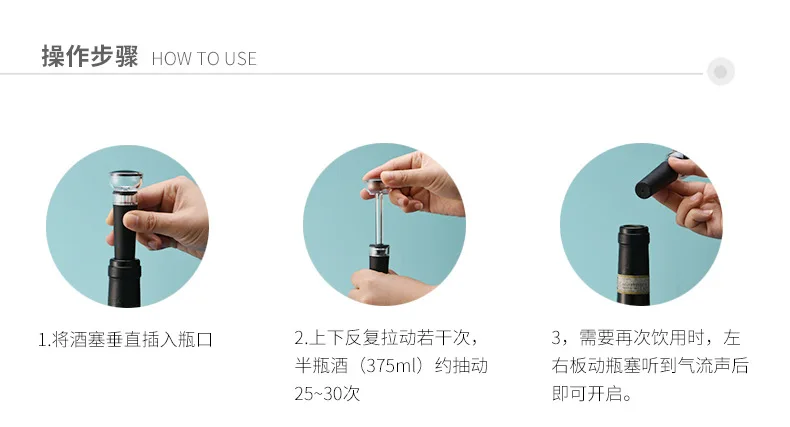 操作步骤 HOW TO USE

1.将酒塞垂直插入瓶口

2.上下反复拉动若干次，半瓶酒（375ml）约抽动25~30次

3，需要再次饮用时，左右板动瓶塞听到气流声后即可开启。