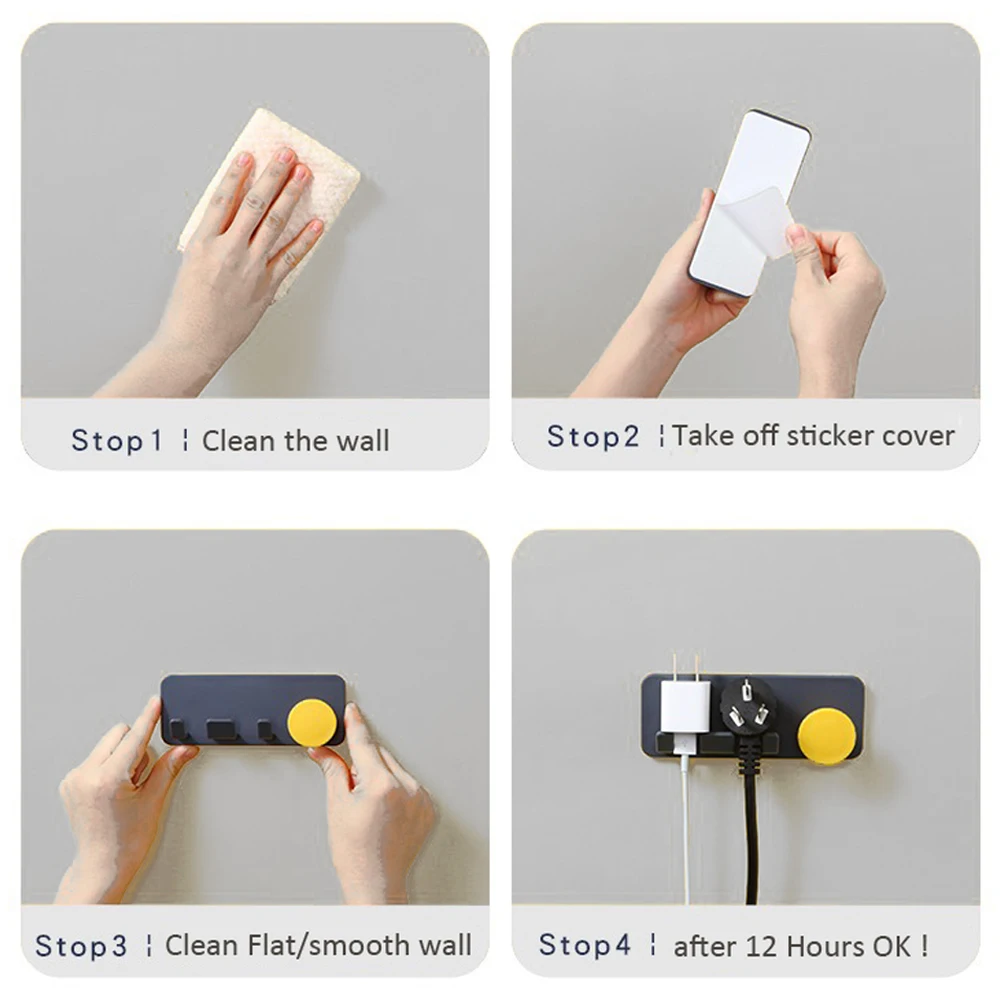 Stop1 ¦ Clean the wall

Stop2 ¦ Take off sticker cover

Stop3 ¦ Clean Flat/smooth wall

Stop4 ¦ after 12 Hours OK !