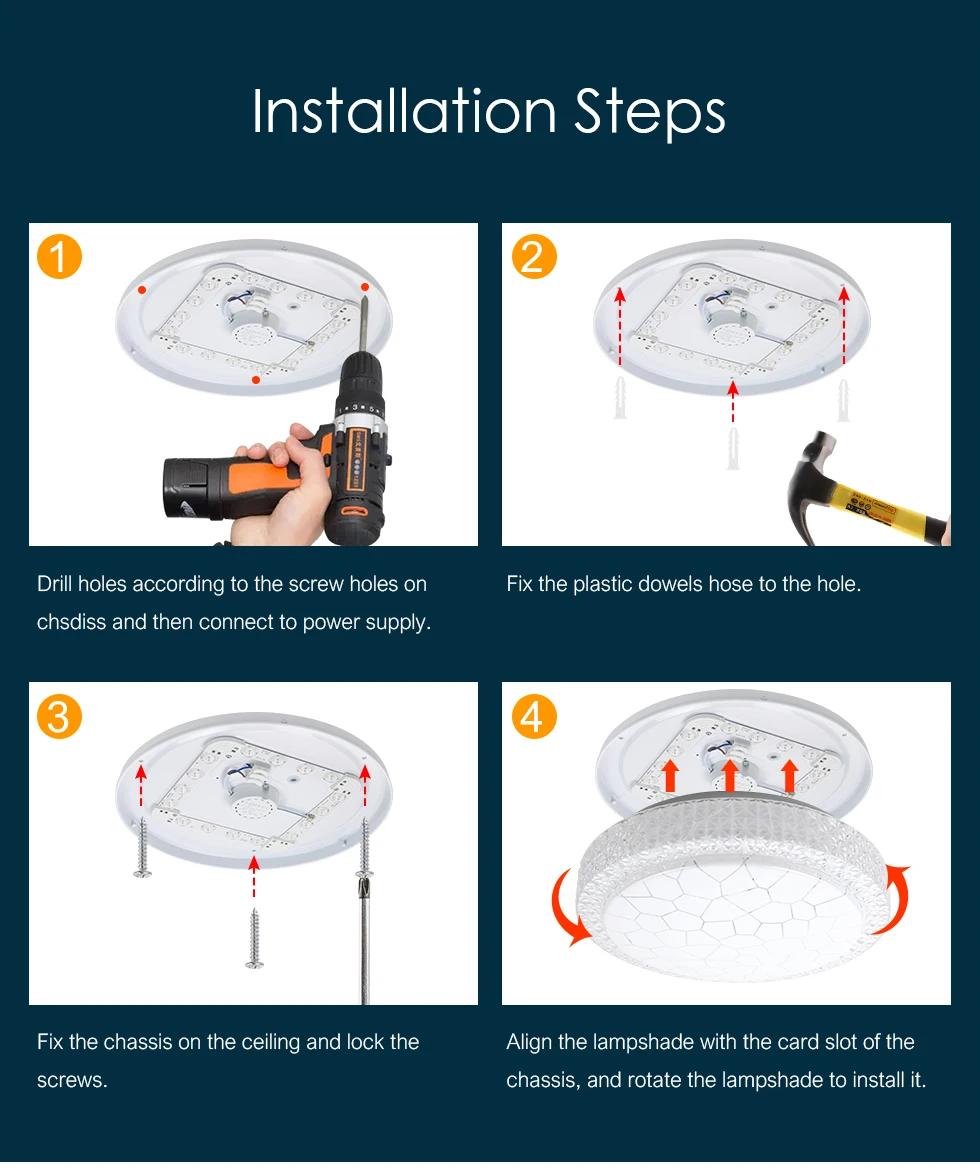 Installation Steps

1

Drill holes according to the screw holes on chsdiss and then connect to power supply.

2

Fix the plastic dowels hose to the hole.

3

Fix the chassis on the ceiling and lock the screws.

4

Align the lampshade with the card slot of the chassis, and rotate the lampshade to install it.