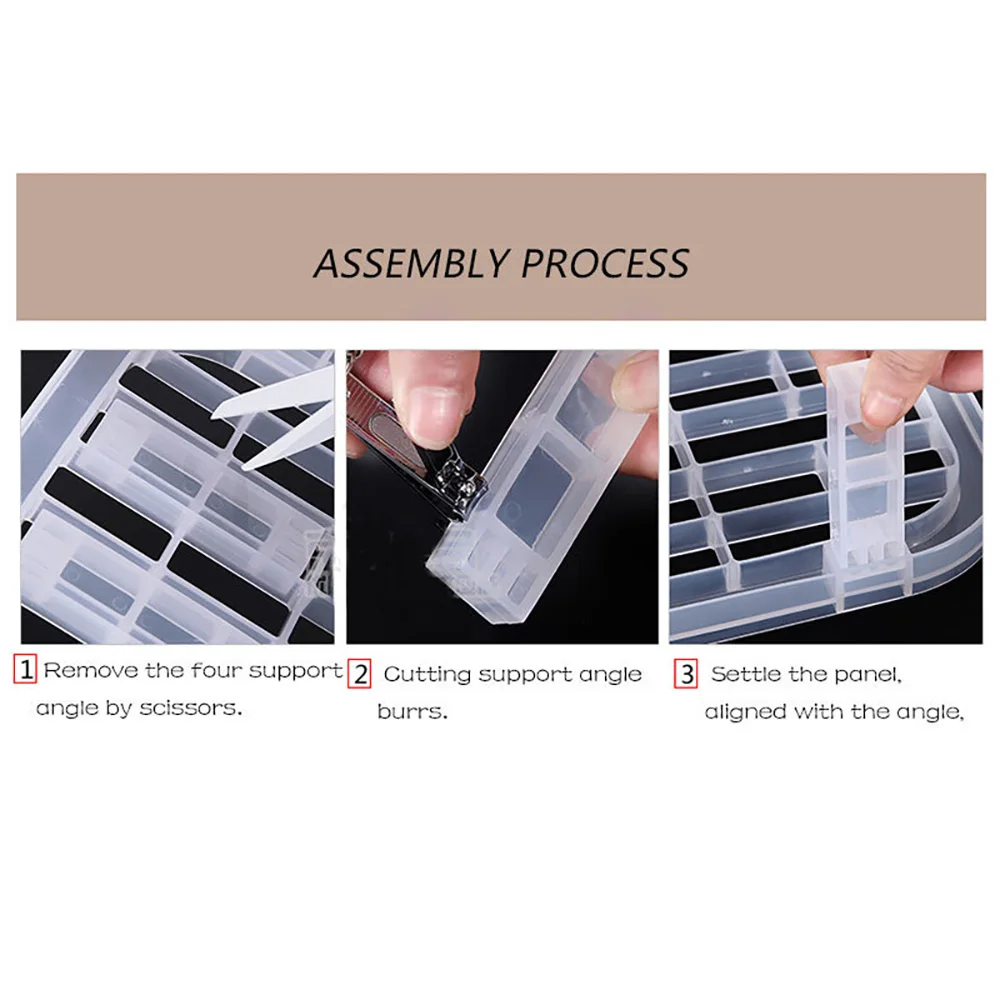 ASSEMBLY PROCESS

1 Remove the four support angle by scissors.

2 Cutting support angle burrs.

3 Settle the panel, aligned with the angle,