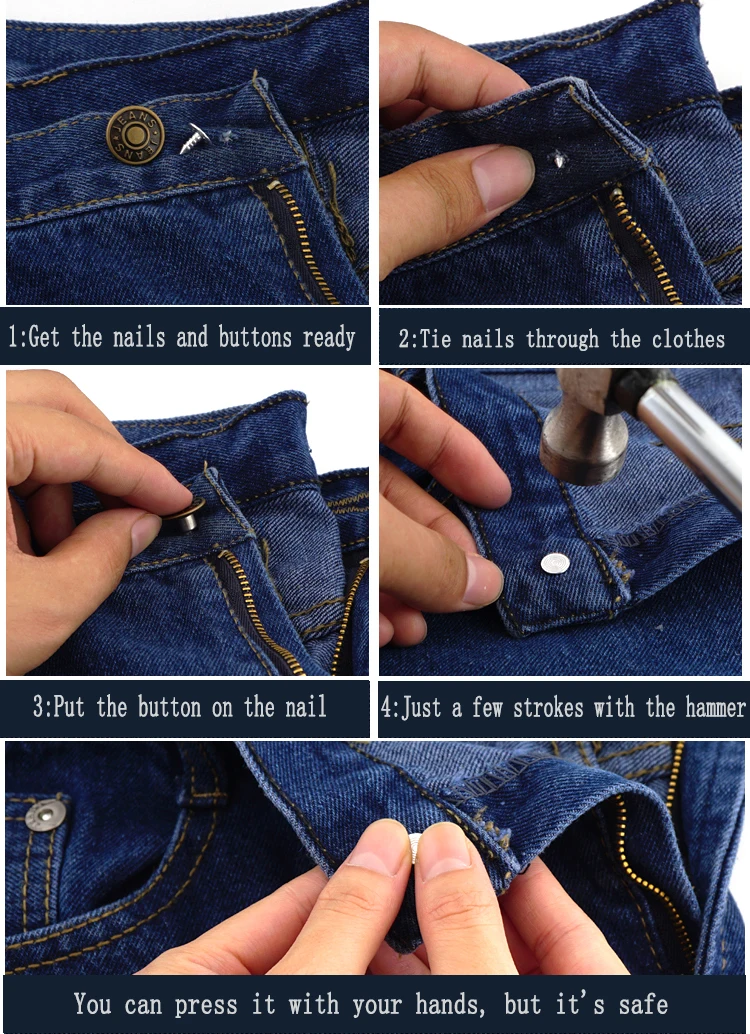 JEANS JEANS

1:Get the nails and buttons ready

2:Tie nails through the clothes

3:Put the button on the nail

4:Just a few strokes with the hammer

You can press it with your hands, but it's safe