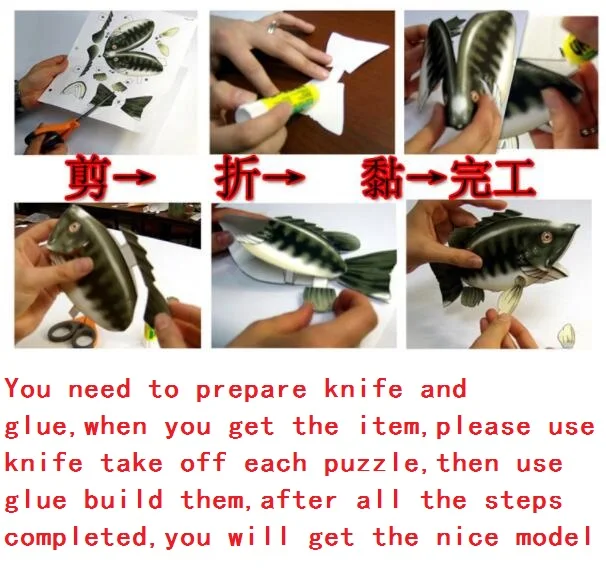 剪→ 折→ 黏→完工

You need to prepare knife and glue,when you get the item,please use knife take off each puzzle,then use glue build them,after all the steps completed,you will get the nice model