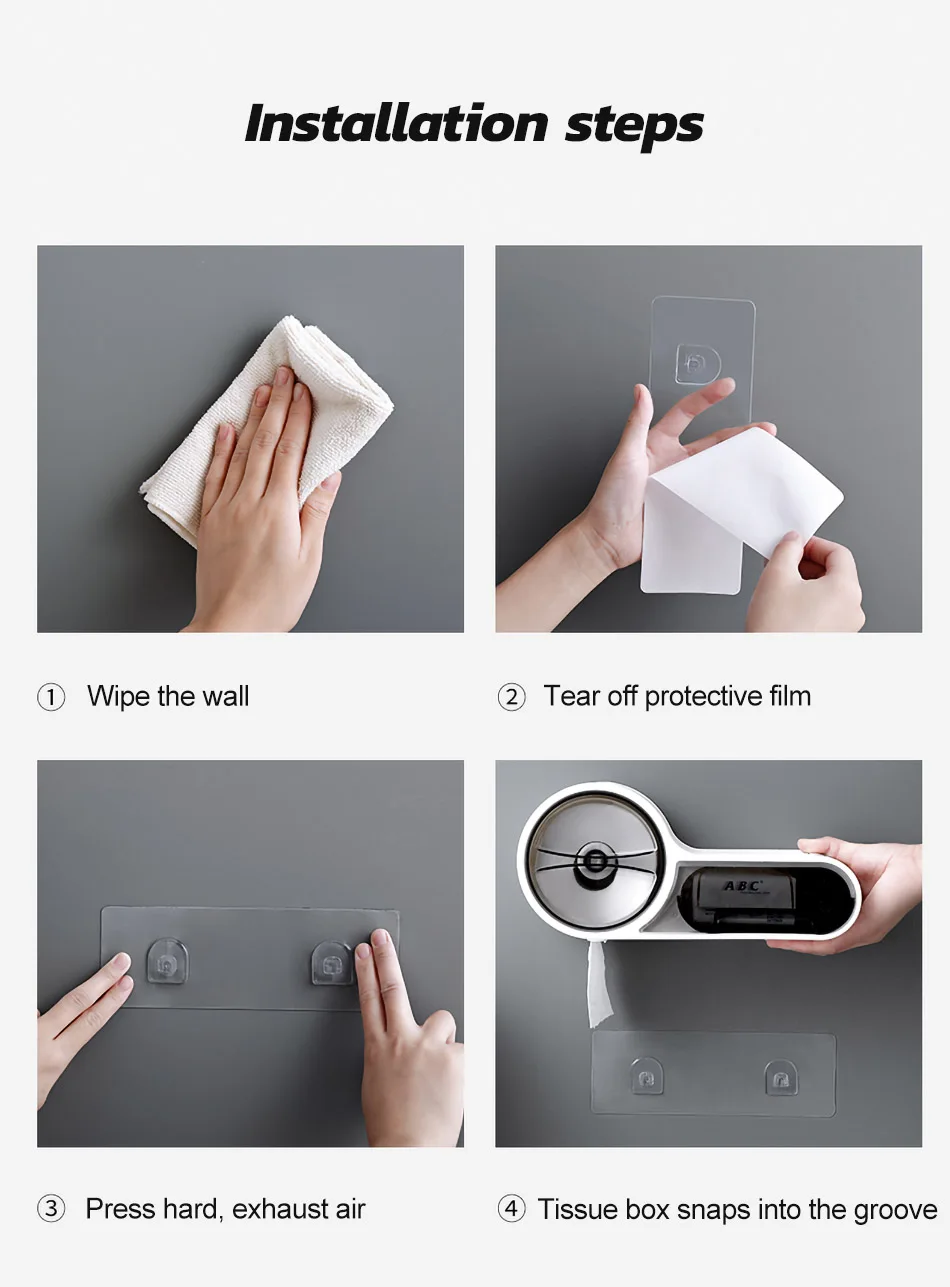 Installation steps

① Wipe the wall

② Tear off protective film

ABC

③ Press hard, exhaust air

④ Tissue box snaps into the groove