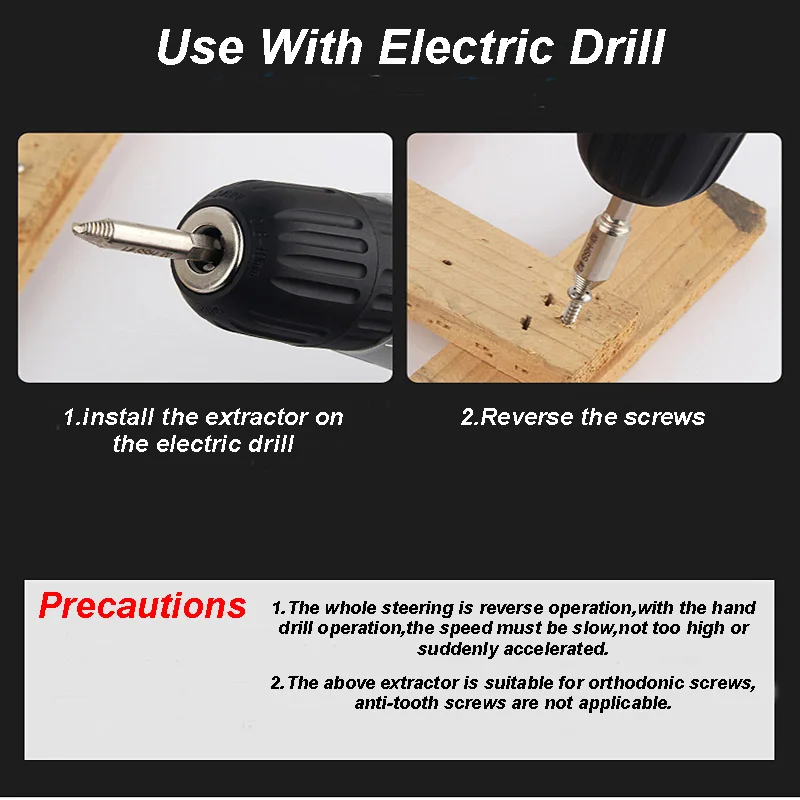 Use With Electric Drill

1.install the extractor on the electric drill

2.Reverse the screws

Precautions

1.The whole steering is reverse operation,with the hand drill operation,the speed must be slow,not too high or suddenly accelerated.

2.The above extractor is suitable for orthodonic screws, anti-tooth screws are not applicable.