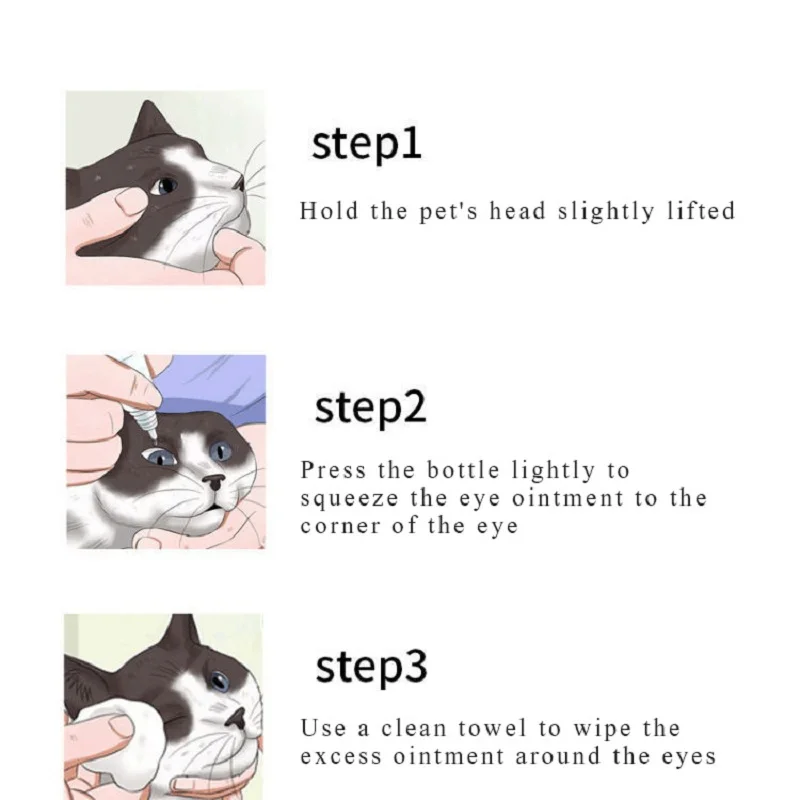 step1

Hold the pet's head slightly lifted

step2

Press the bottle lightly to squeeze the eye ointment to the corner of the eye

step3

Use a clean towel to wipe the excess ointment around the eyes