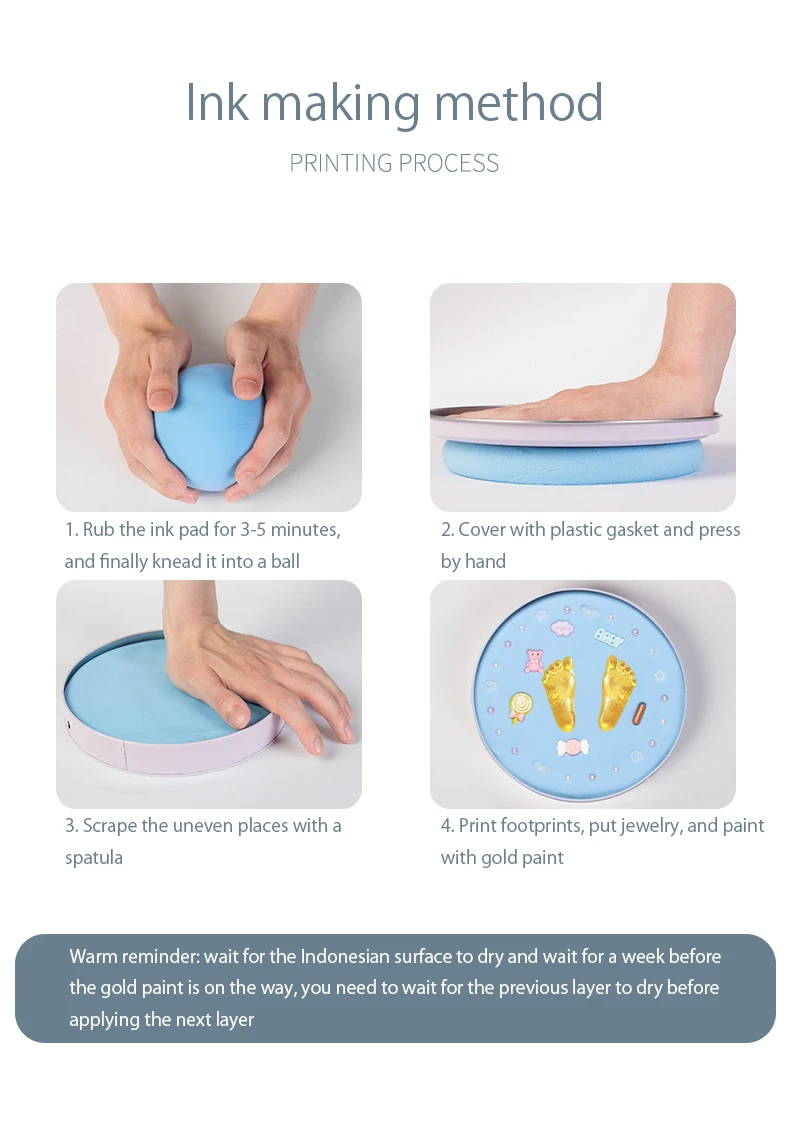 Ink making method

PRINTING PROCESS

1. Rub the ink pad for 3-5 minutes, and finally knead it into a ball

2. Cover with plastic gasket and press by hand

3. Scrape the uneven places with a spatula

4. Print footprints, put jewelry, and paint with gold paint

Warm reminder: wait for the Indonesian surface to dry and wait for a week before the gold paint is on the way, you need to wait for the previous layer to dry before applying the next layer