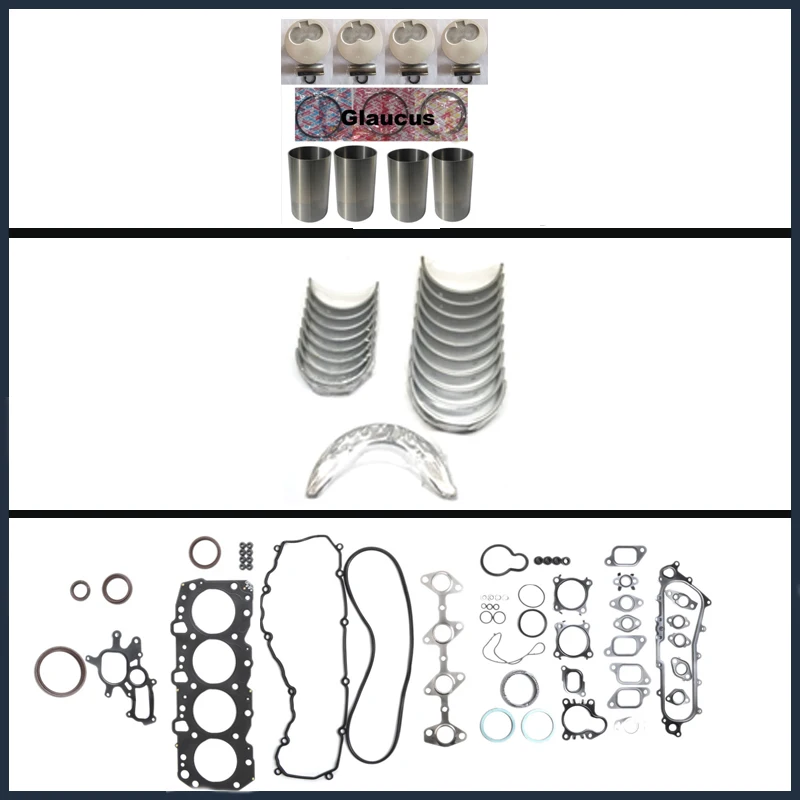 Glaucus