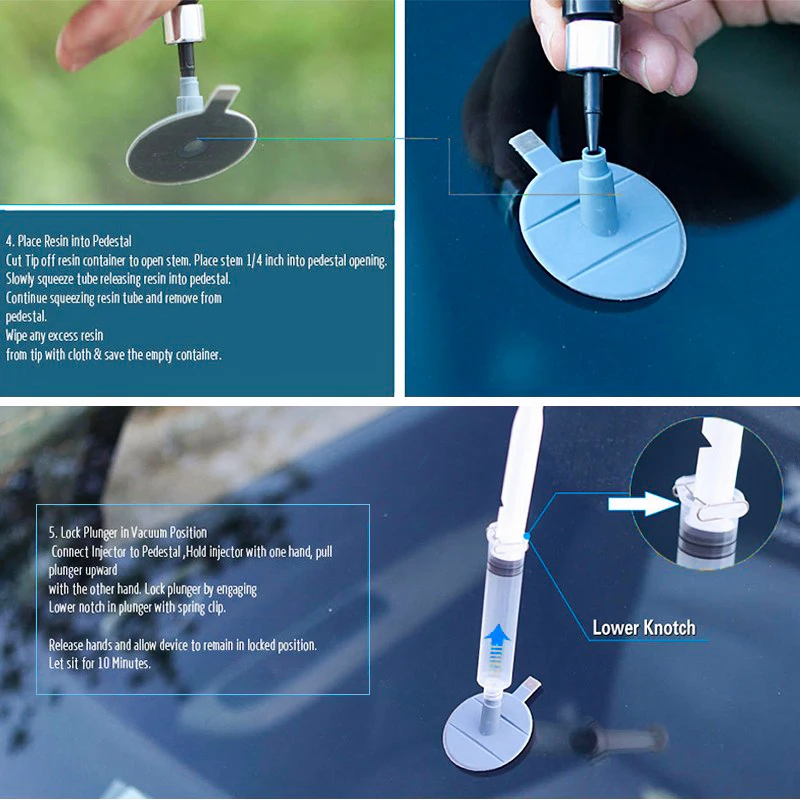 4. Place Resin into Pedestal
Cut Tip off resin container to open stem. Place stem 1/4 inch into pedestal opening.
Slowly squeeze tube releasing resin into pedestal.
Continue squeezing resin tube and remove from pedestal.
Wipe any excess resin from tip with cloth & save the empty container.

5. Lock Plunger in Vacuum Position
Connect Injector to Pedestal ,Hold injector with one hand, pull plunger upward
with the other hand. Lock plunger by engaging
Lower notch in plunger with spring clip.

Release hands and allow device to remain in locked position.
Let sit for 10 Minutes.

Lower Knotch