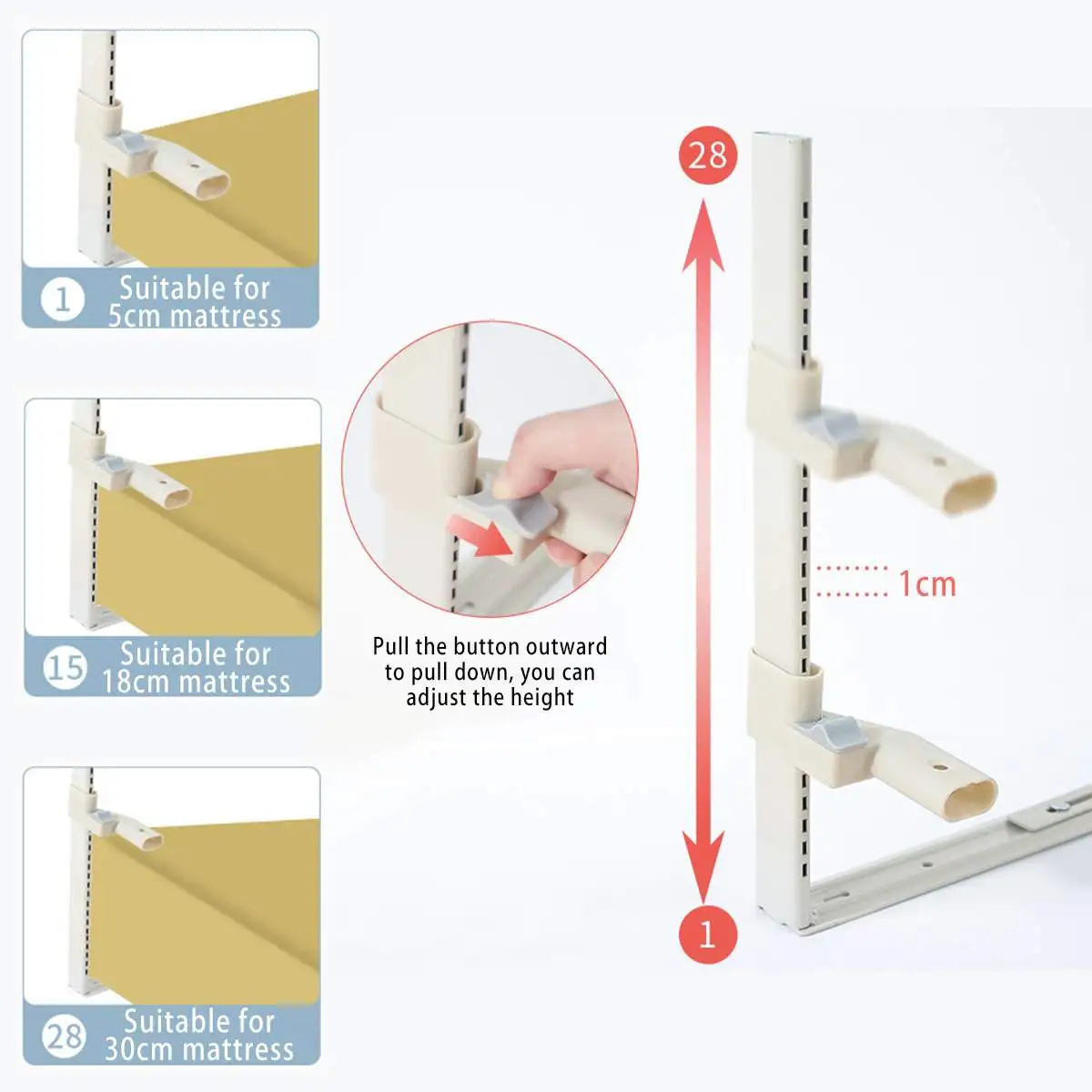 1 Suitable for 5cm mattress

15 Suitable for 18cm mattress

28 Suitable for 30cm mattress

Pull the button outward to pull down, you can adjust the height

28

1cm

1