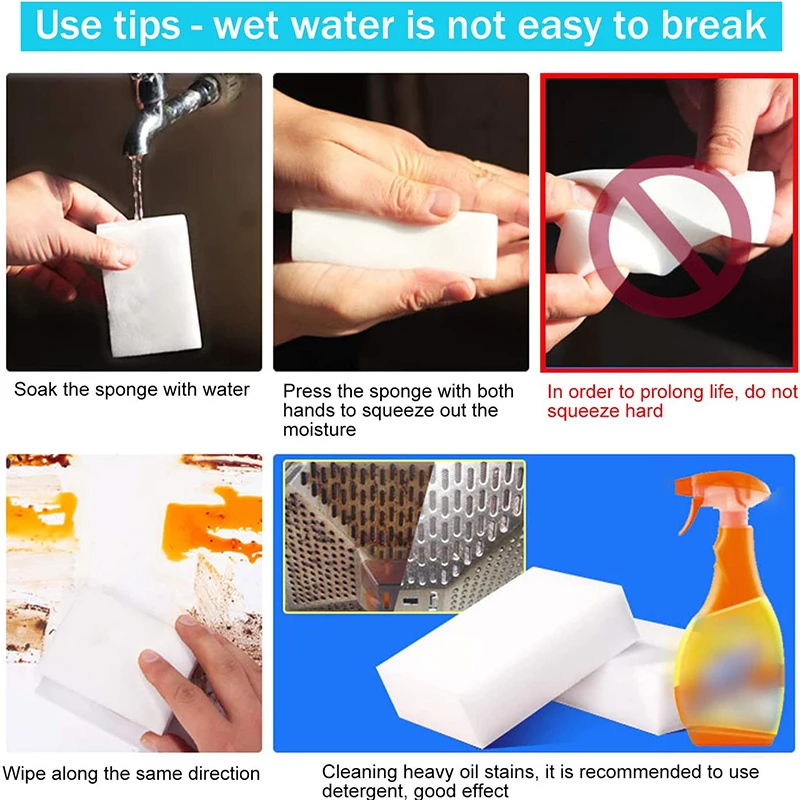 Use tips - wet water is not easy to break

Soak the sponge with water

Press the sponge with both hands to squeeze out the moisture

In order to prolong life, do not squeeze hard

Wipe along the same direction

Cleaning heavy oil stains, it is recommended to use detergent, good effect