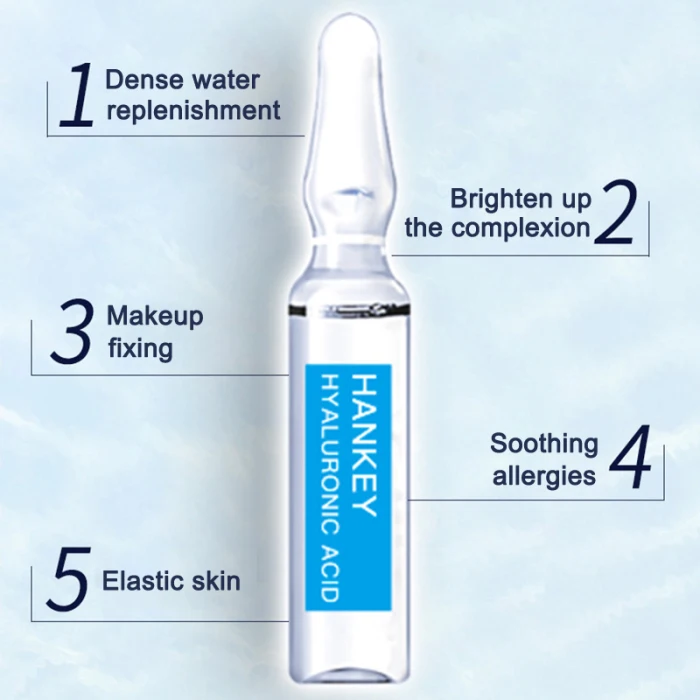 1 Dense water replenishment

Brighten up the complexion 2

3 Makeup fixing

HANKEY
HYALURONIC ACID

Soothing allergies 4

5 Elastic skin