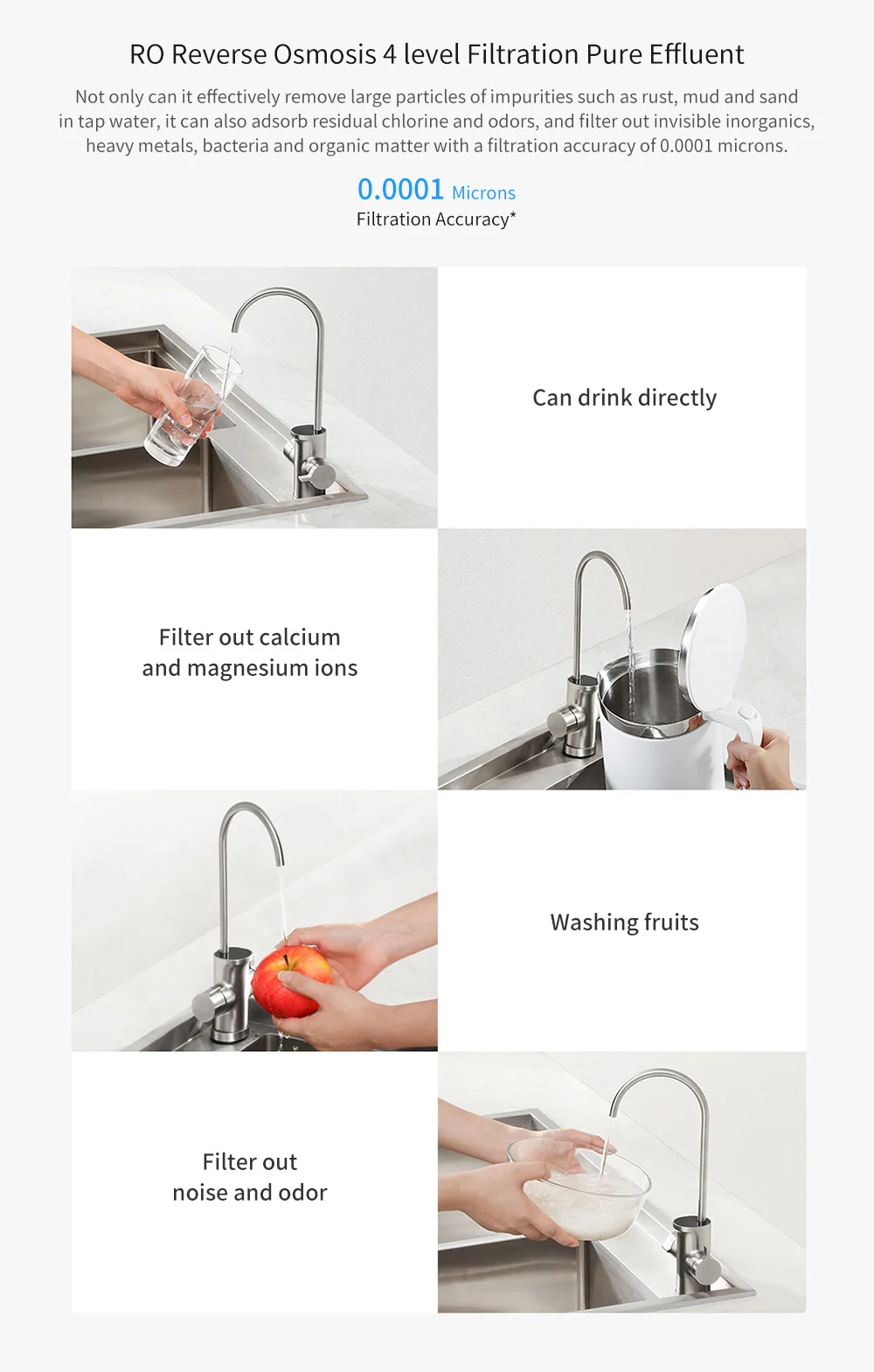 RO Reverse Osmosis 4 level Filtration Pure Effluent

Not only can it effectively remove large particles of impurities such as rust, mud and sand in tap water, it can also adsorb residual chlorine and odors, and filter out invisible inorganics, heavy metals, bacteria and organic matter with a filtration accuracy of 0.0001 microns.

0.0001 Microns
Filtration Accuracy*

Can drink directly

Filter out calcium and magnesium ions

Washing fruits

Filter out noise and odor