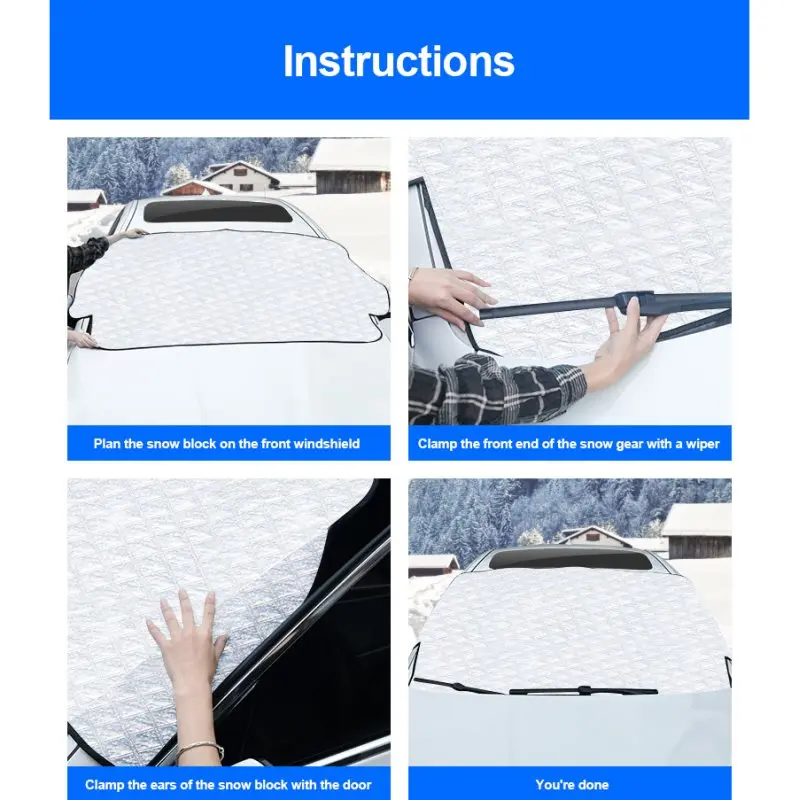 Instructions

Plan the snow block on the front windshield

Clamp the front end of the snow gear with a wiper

Clamp the ears of the snow block with the door

You're done