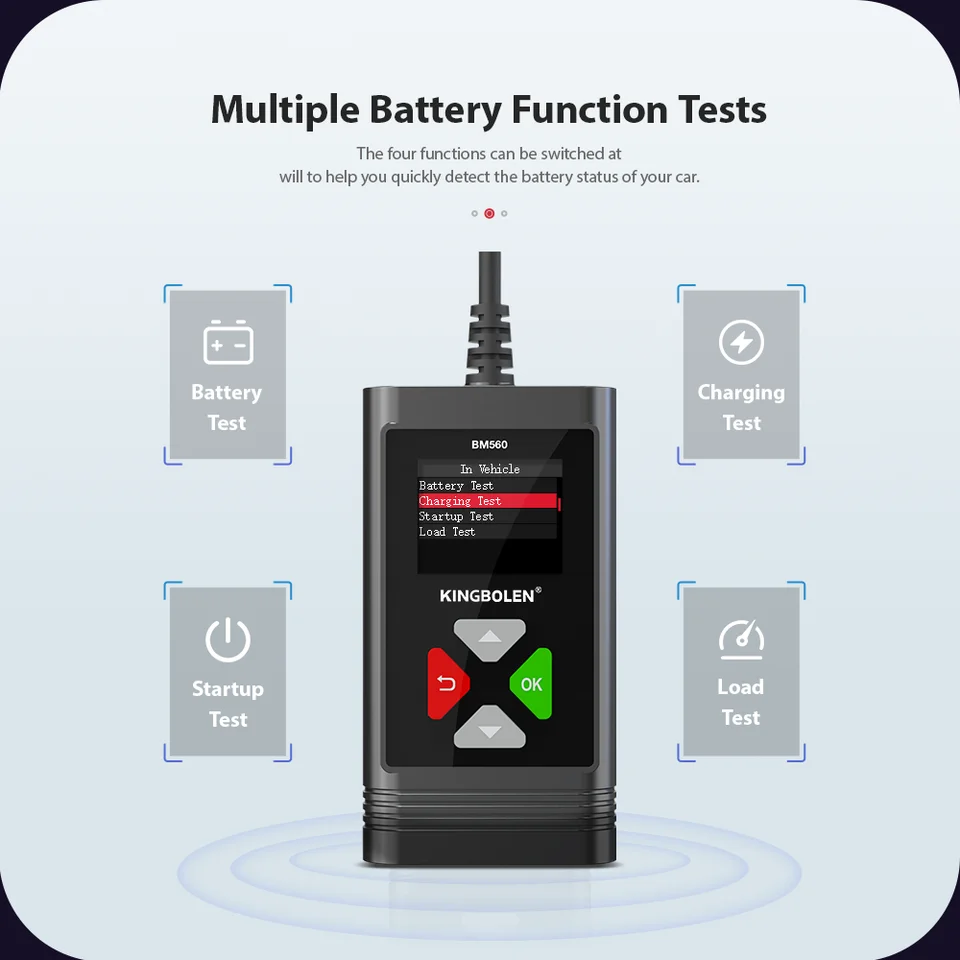 Multiple Battery Function Tests

The four functions can be switched at will to help you quickly detect the battery status of your car.

Battery Test

Charging Test

BM560

In Vehicle
Battery Test
Charging Test
Startup Test
Load Test

KINGBOLEN®

OK

Startup Test

Load Test