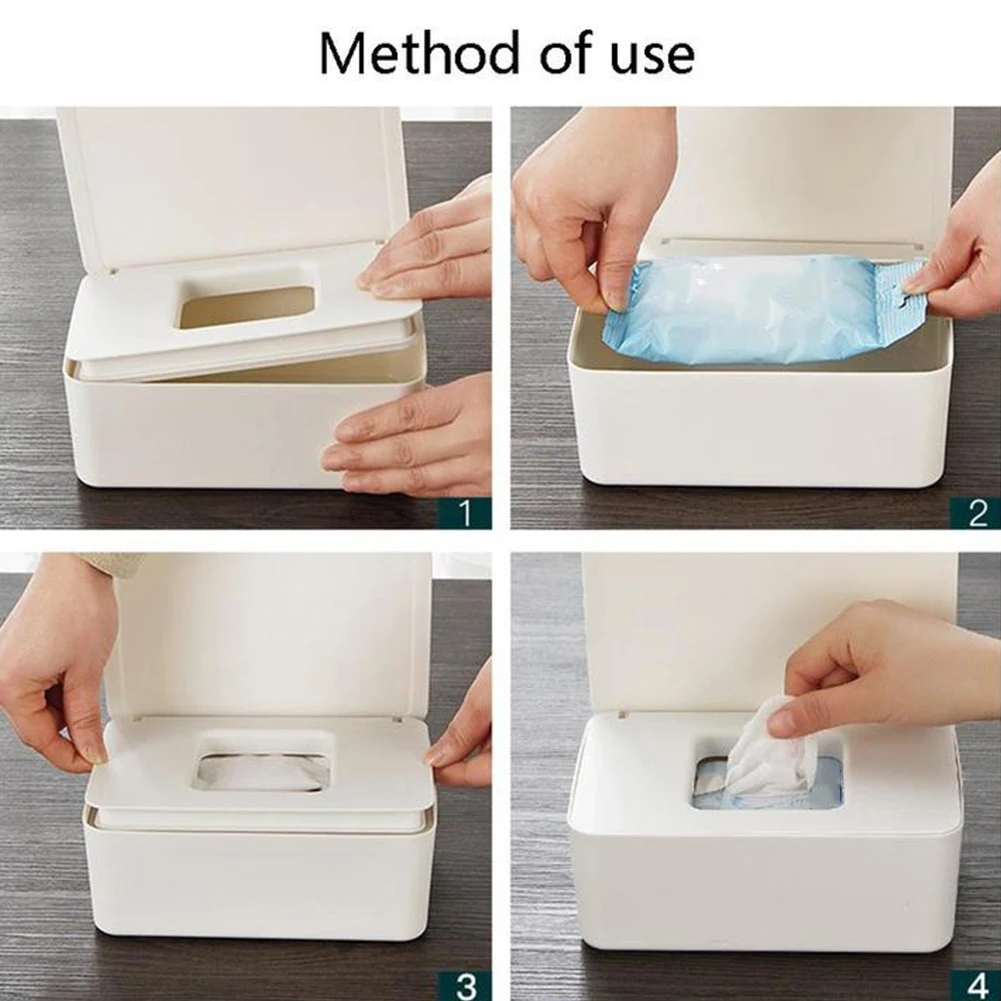 Method of use

1

2

3

4