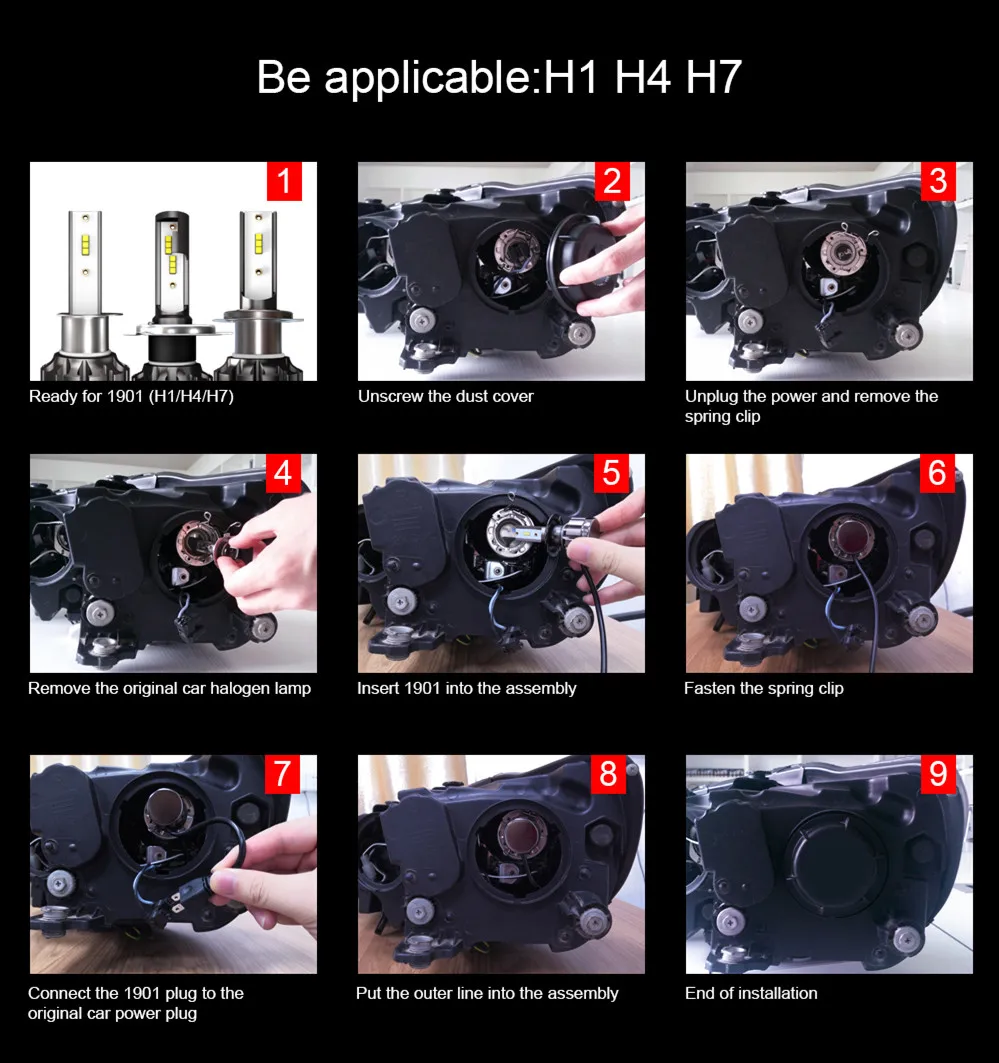 Be applicable:H1 H4 H7

1
Ready for 1901 (H1/H4/H7)

2
Unscrew the dust cover

3
Unplug the power and remove the spring clip

4
Remove the original car halogen lamp

5
Insert 1901 into the assembly

6
Fasten the spring clip

7
Connect the 1901 plug to the original car power plug

8
Put the outer line into the assembly

9
End of installation