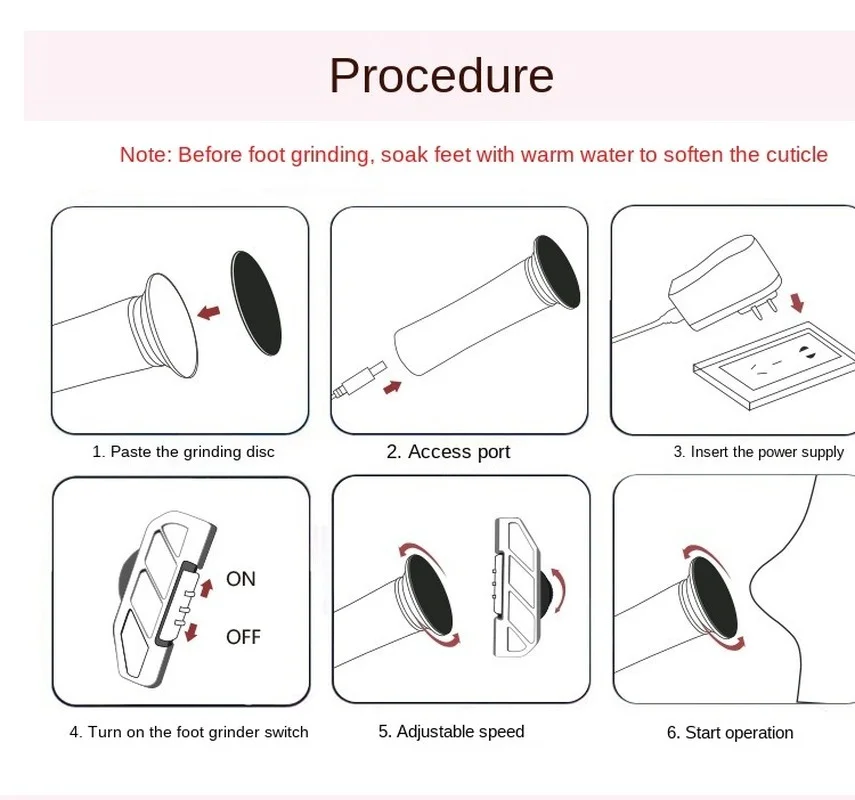 Procedure

Note: Before foot grinding, soak feet with warm water to soften the cuticle

1. Paste the grinding disc

2. Access port

3. Insert the power supply

ON

OFF

4. Turn on the foot grinder switch

5. Adjustable speed

6. Start operation