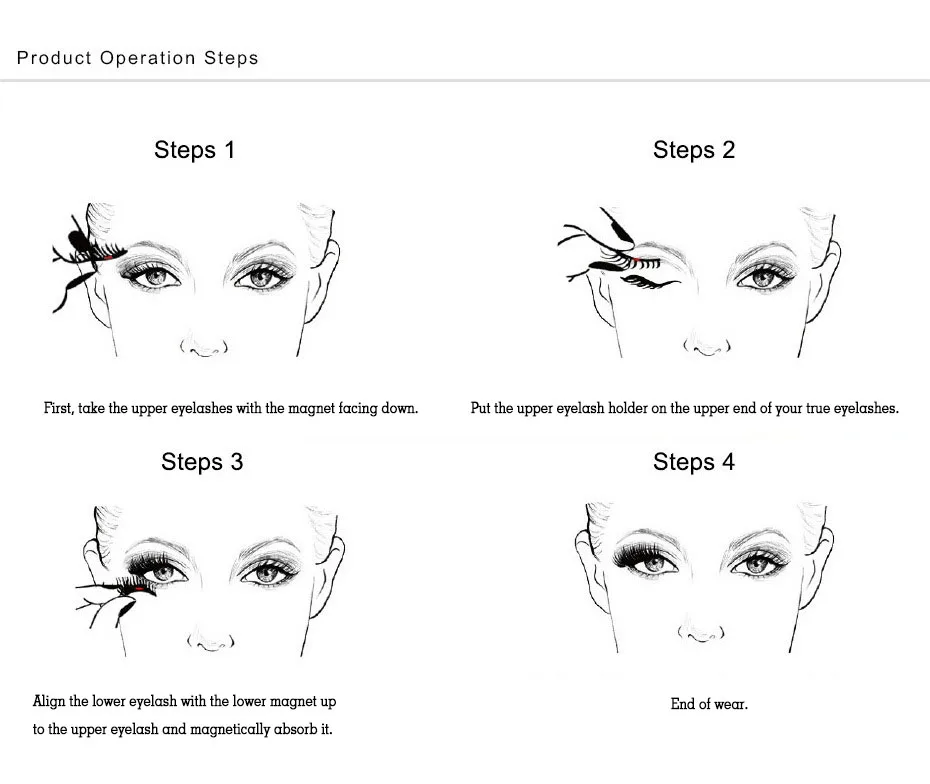 Product Operation Steps

Steps 1

First, take the upper eyelashes with the magnet facing down.

Steps 2

Put the upper eyelash holder on the upper end of your true eyelashes.

Steps 3

Align the lower eyelash with the lower magnet up to the upper eyelash and magnetically absorb it.

Steps 4

End of wear.