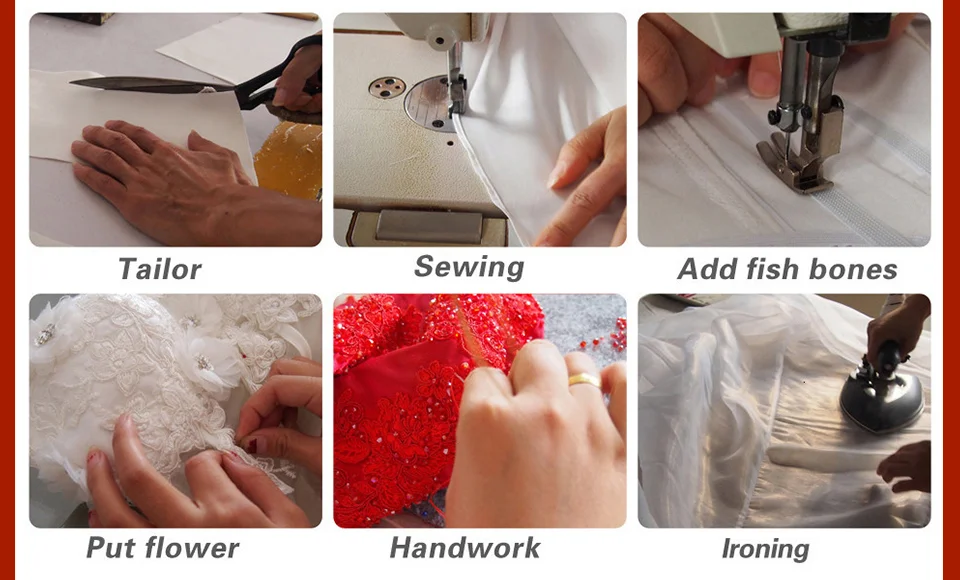 Tailor

Sewing

Add fish bones

Put flower

Handwork

Ironing