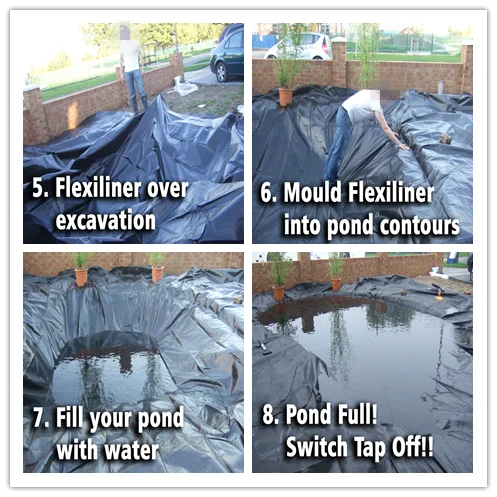 5. Flexiliner over excavation

6. Mould Flexiliner into pond contours

7. Fill your pond with water

8. Pond Full! Switch Tap Off!!