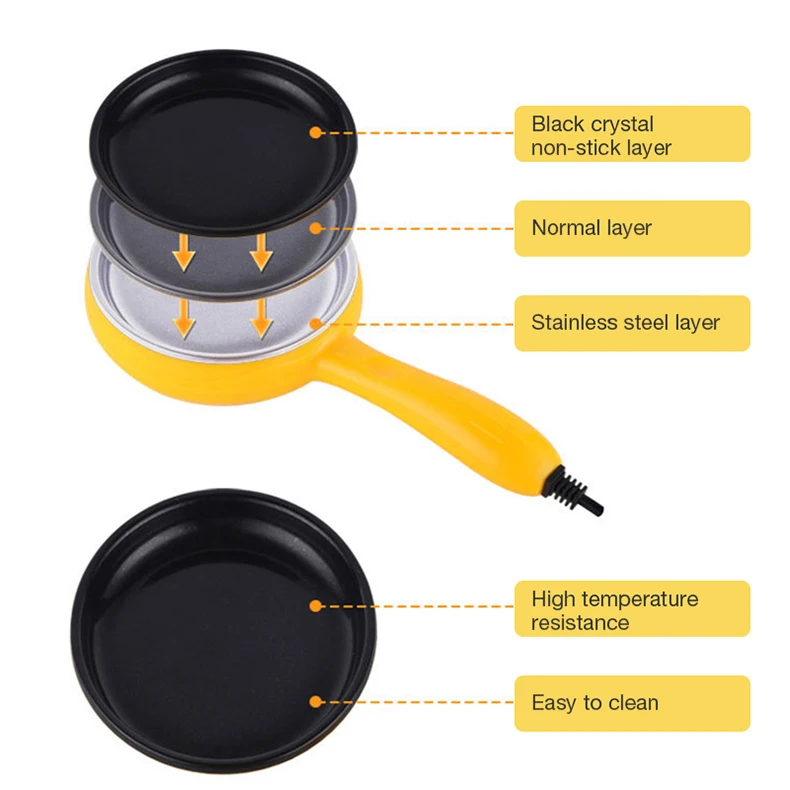 Black crystal non-stick layer

Normal layer

Stainless steel layer

High temperature resistance

Easy to clean