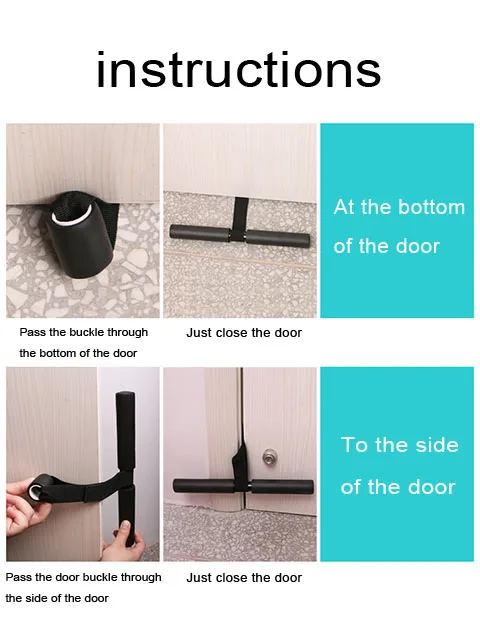 instructions

At the bottom of the door

Pass the buckle through the bottom of the door

Just close the door

To the side of the door

Pass the door buckle through the side of the door

Just close the door