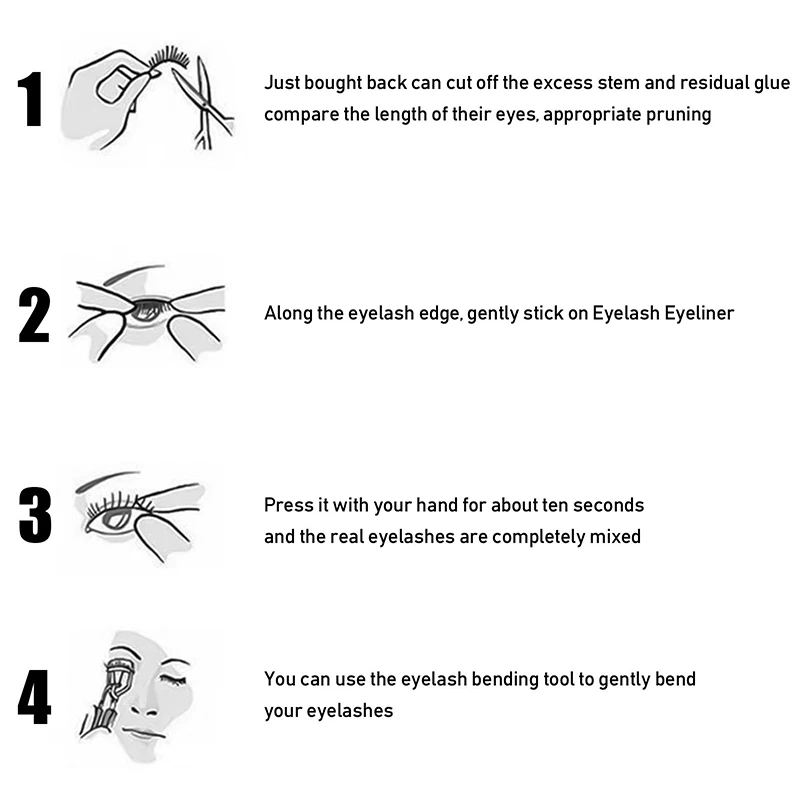 1

Just bought back can cut off the excess stem and residual glue compare the length of their eyes, appropriate pruning

2

Along the eyelash edge, gently stick on Eyelash Eyeliner

3

Press it with your hand for about ten seconds and the real eyelashes are completely mixed

4

You can use the eyelash bending tool to gently bend your eyelashes